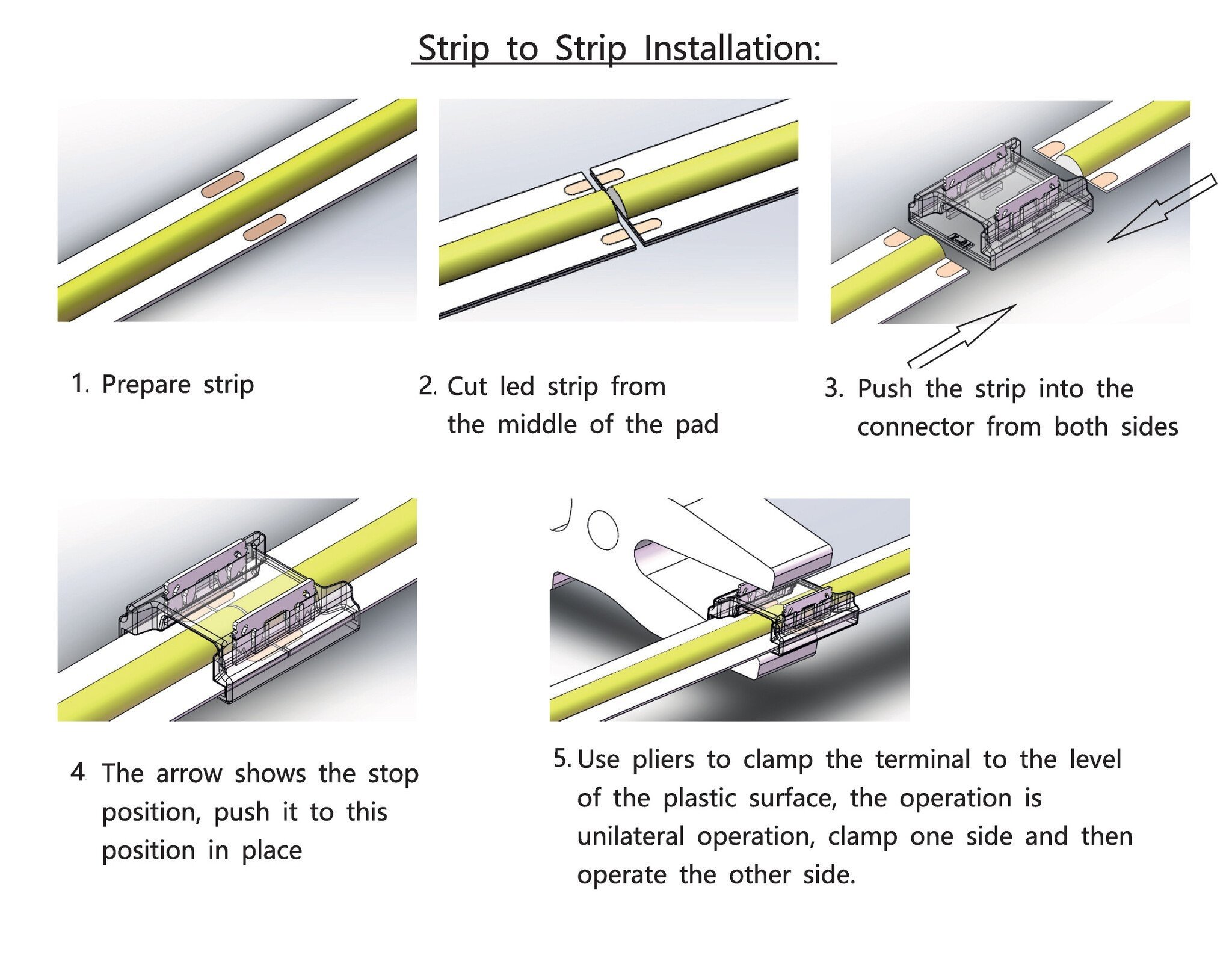 Strip to Strip Installation:

1. Prepare strip

2. Cut led strip from the middle of the pad

3. Push the strip into the connector from both sides

4 The arrow shows the stop position, push it to this position in place

5. Use pliers to clamp the terminal to the level of the plastic surface, the operation is unilateral operation, clamp one side and then operate the other side.