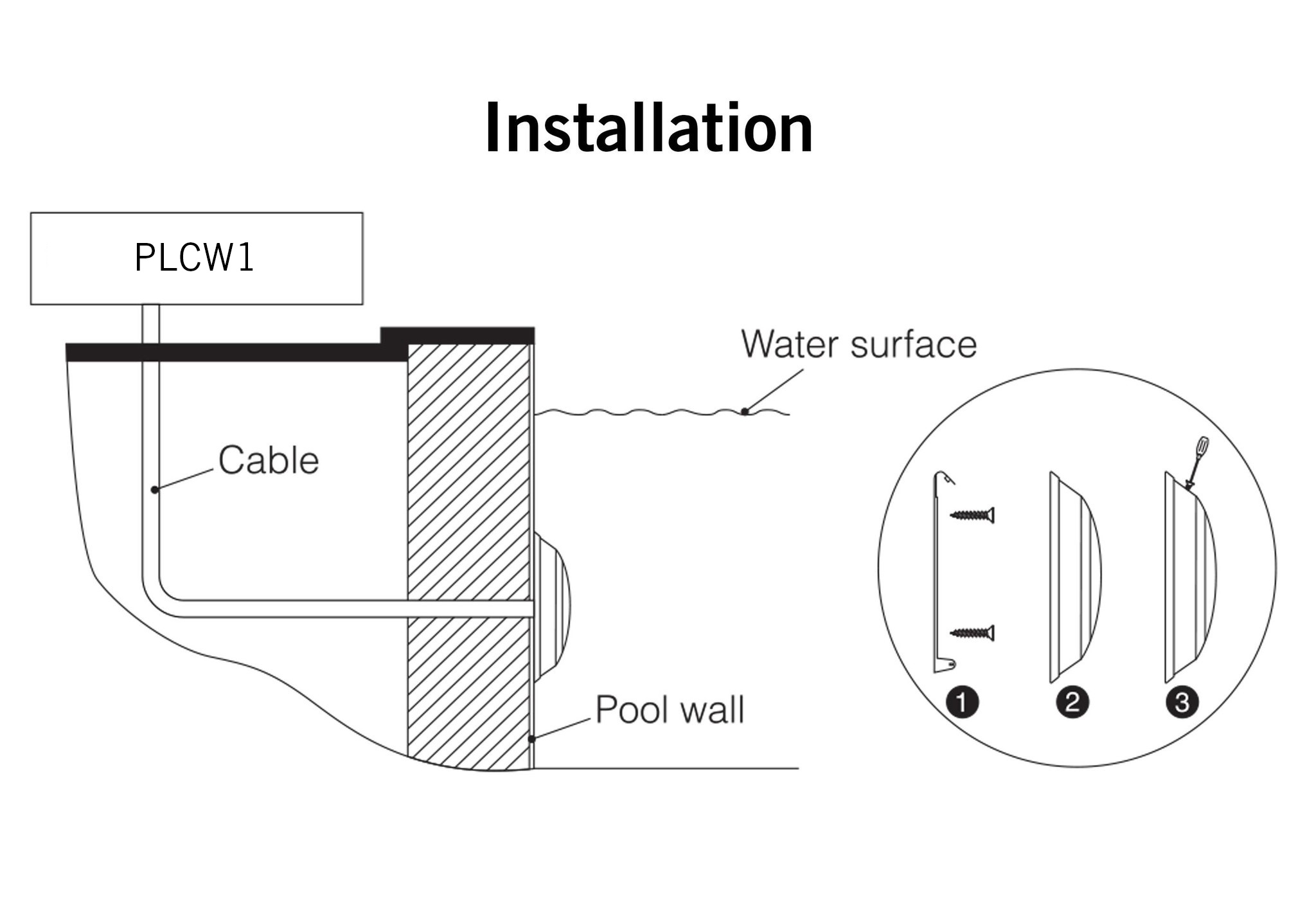 Installation

PLCW1

Water surface

Cable

Pool wall

1

2

3