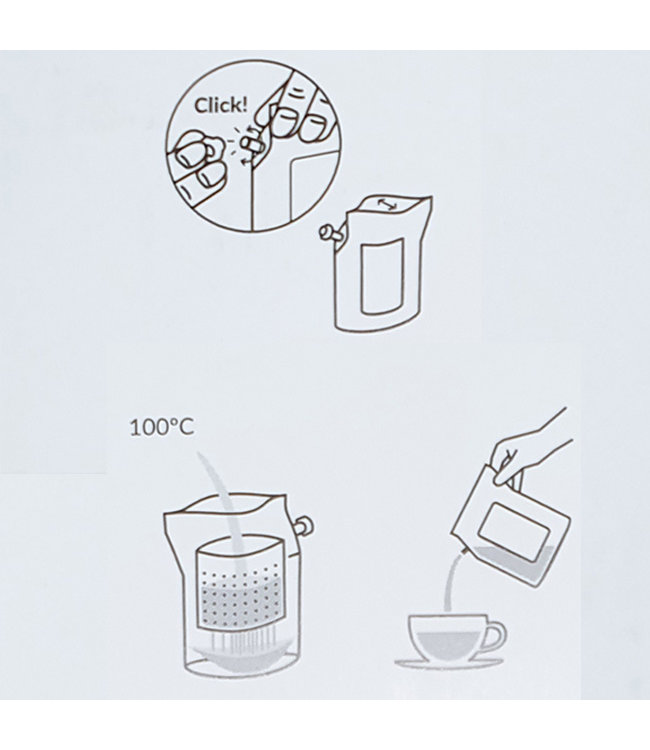 Click!

100°C