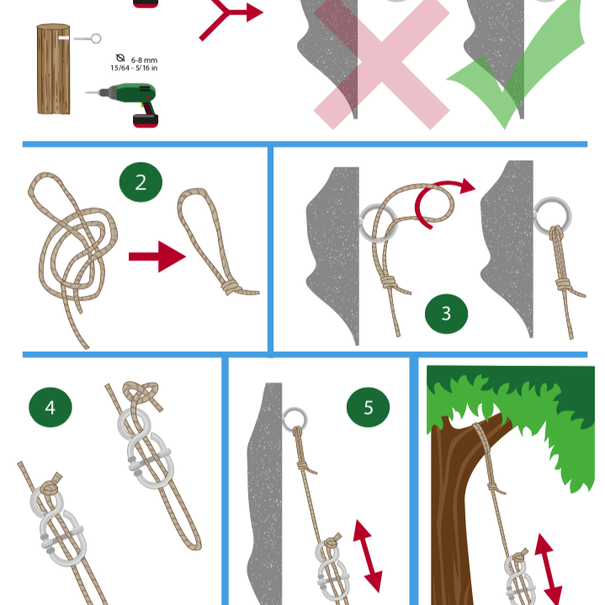 6-8 mm
15/64 - 5/16 in

2

3

4

5