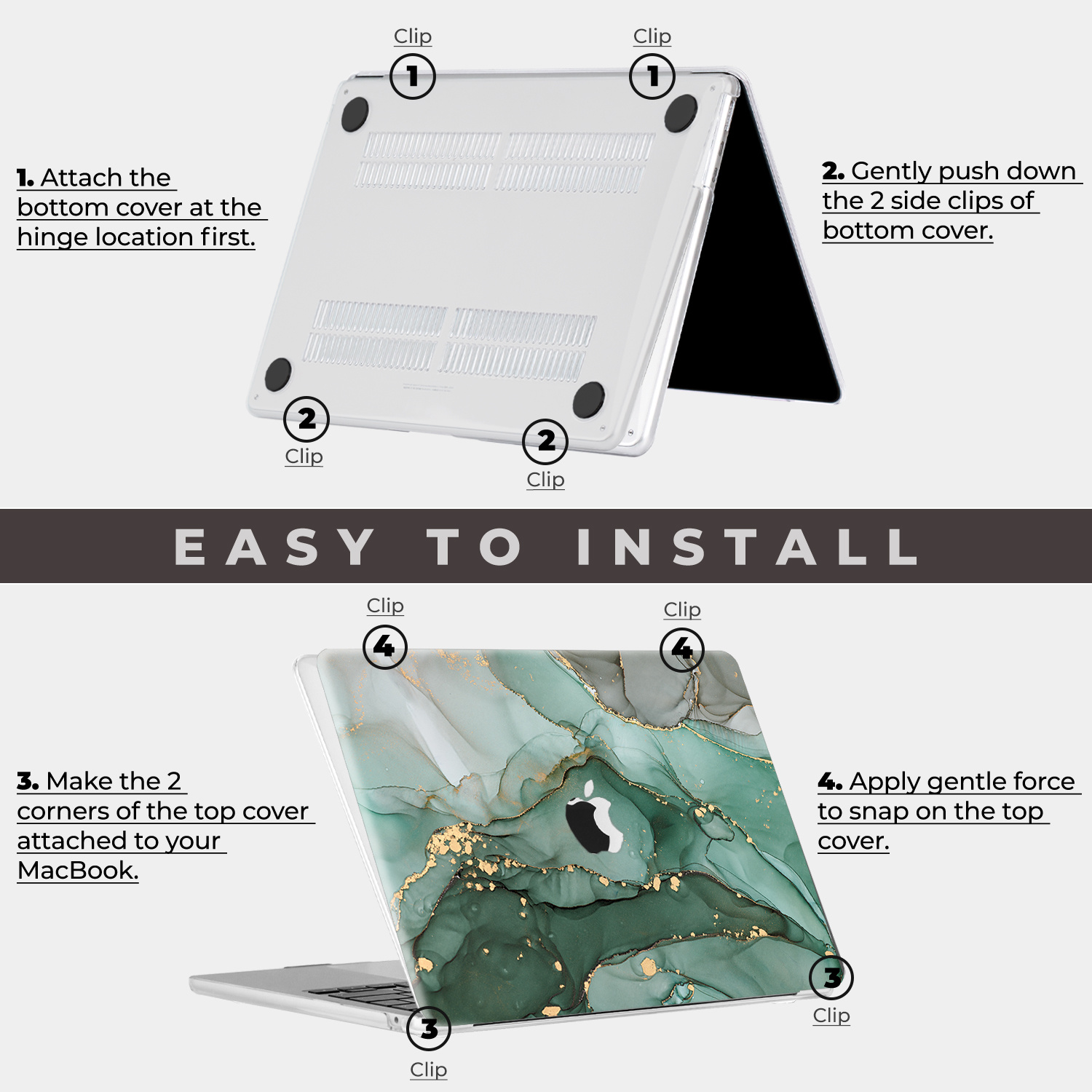 Clip
1
Clip
1

1. Attach the bottom cover at the hinge location first.

2. Gently push down the 2 side clips of bottom cover.

2
Clip
2
Clip

EASY TO INSTALL

Clip
4
Clip
4

3. Make the 2 corners of the top cover attached to your MacBook.

4. Apply gentle force to snap on the top cover.

3
Clip
3
Clip