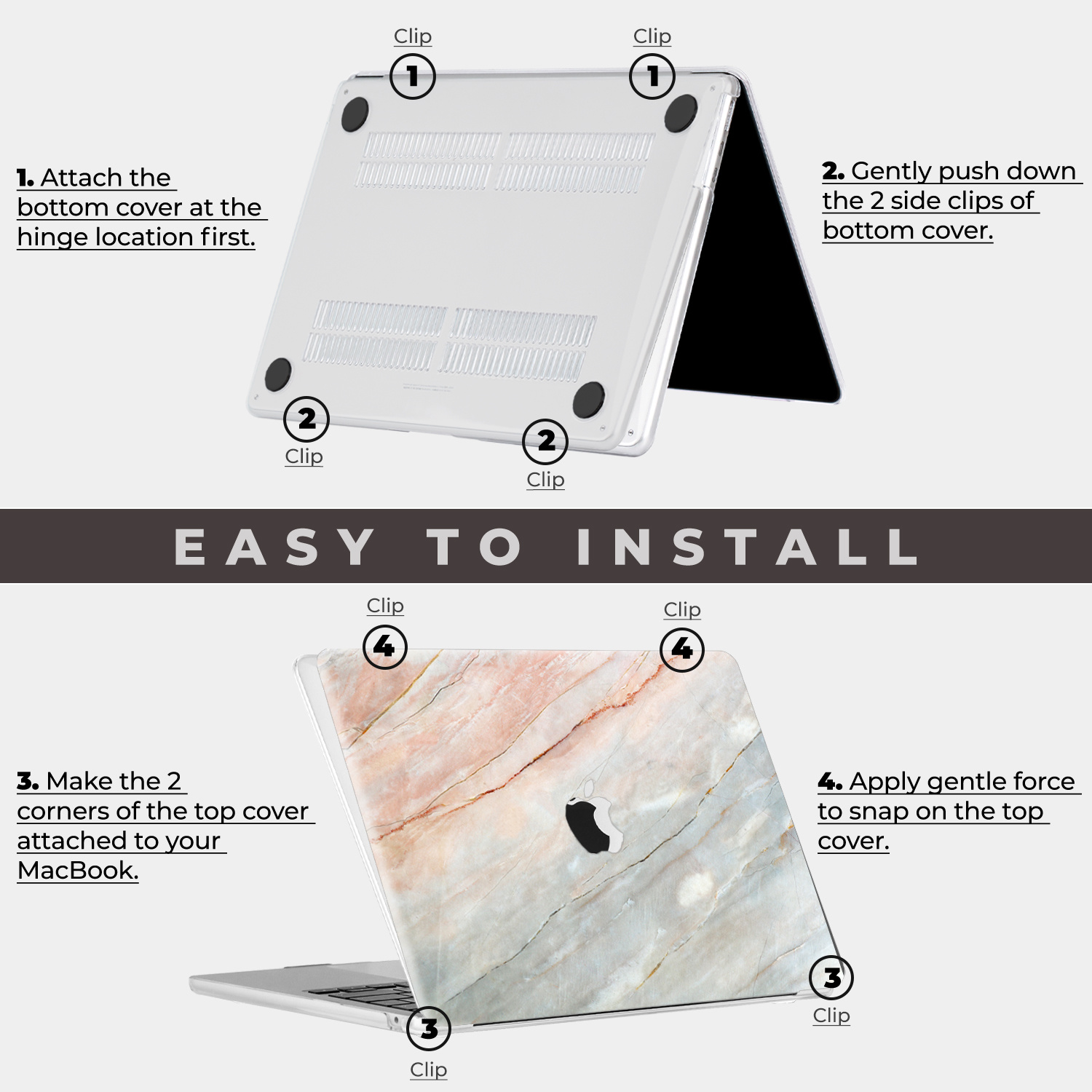 Clip
1

Clip
1

1. Attach the bottom cover at the hinge location first.

2. Gently push down the 2 side clips of bottom cover.

2
Clip

2
Clip

EASY TO INSTALL

Clip
4

Clip
4

3. Make the 2 corners of the top cover attached to your MacBook.

4. Apply gentle force to snap on the top cover.

3
Clip

3
Clip