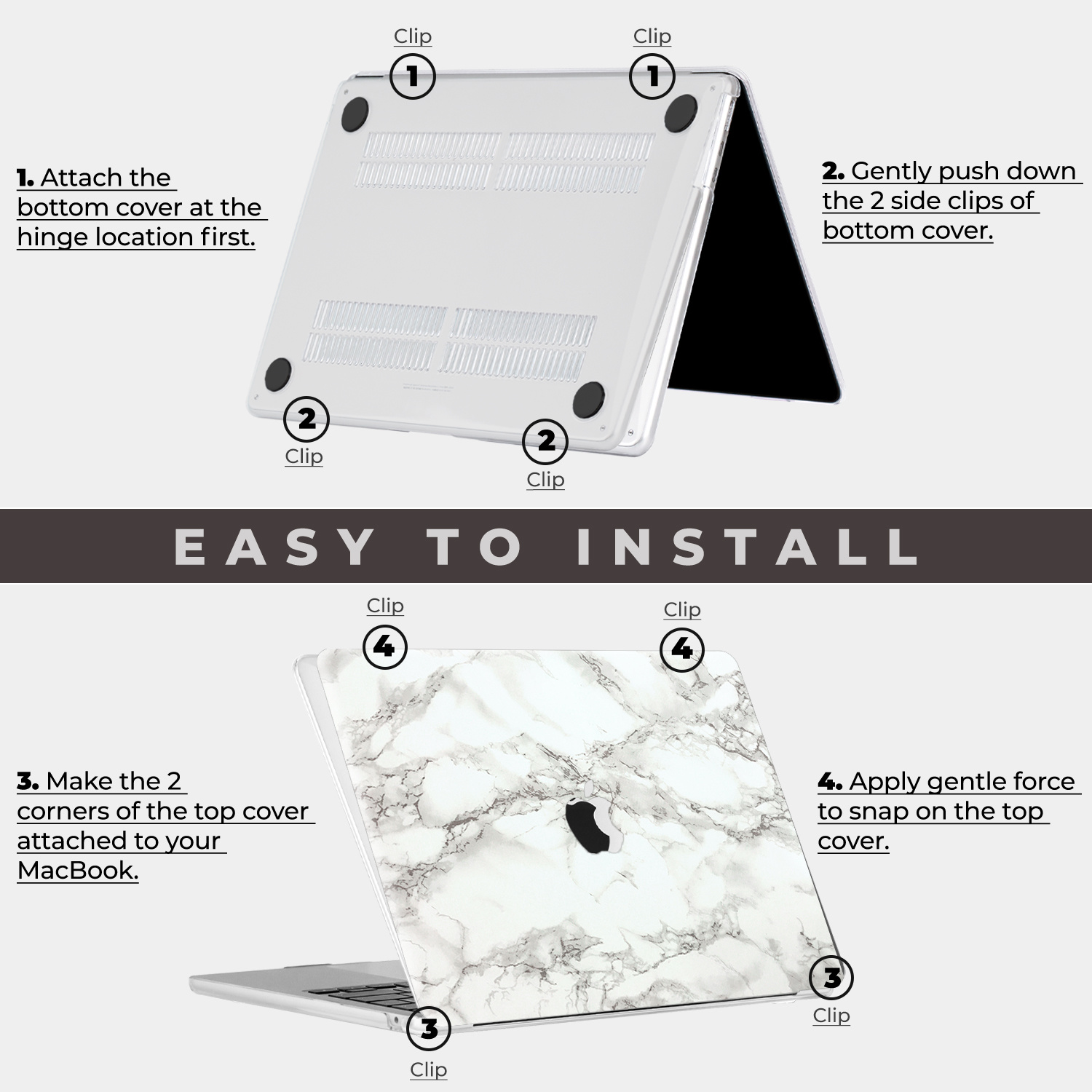 Clip
1
Clip
1

1. Attach the bottom cover at the hinge location first.

2. Gently push down the 2 side clips of bottom cover.

2
Clip
2
Clip

EASY TO INSTALL

Clip
4
Clip
4

3. Make the 2 corners of the top cover attached to your MacBook.

4. Apply gentle force to snap on the top cover.

3
Clip
3
Clip