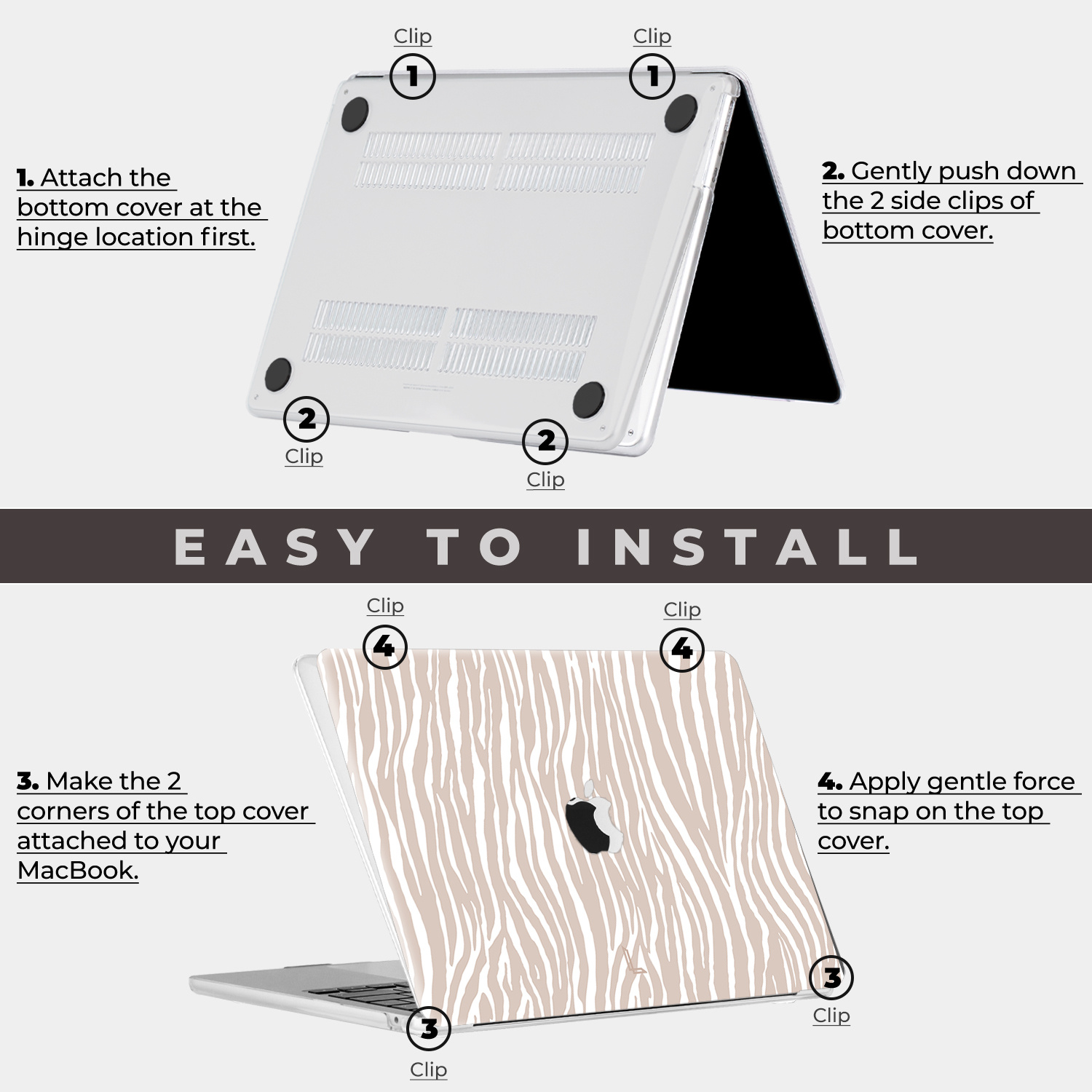 Clip
1
Clip
1

1. Attach the bottom cover at the hinge location first.

2. Gently push down the 2 side clips of bottom cover.

2
Clip
2
Clip

EASY TO INSTALL

Clip
4
Clip
4

3. Make the 2 corners of the top cover attached to your MacBook.

4. Apply gentle force to snap on the top cover.

3
Clip
3
Clip