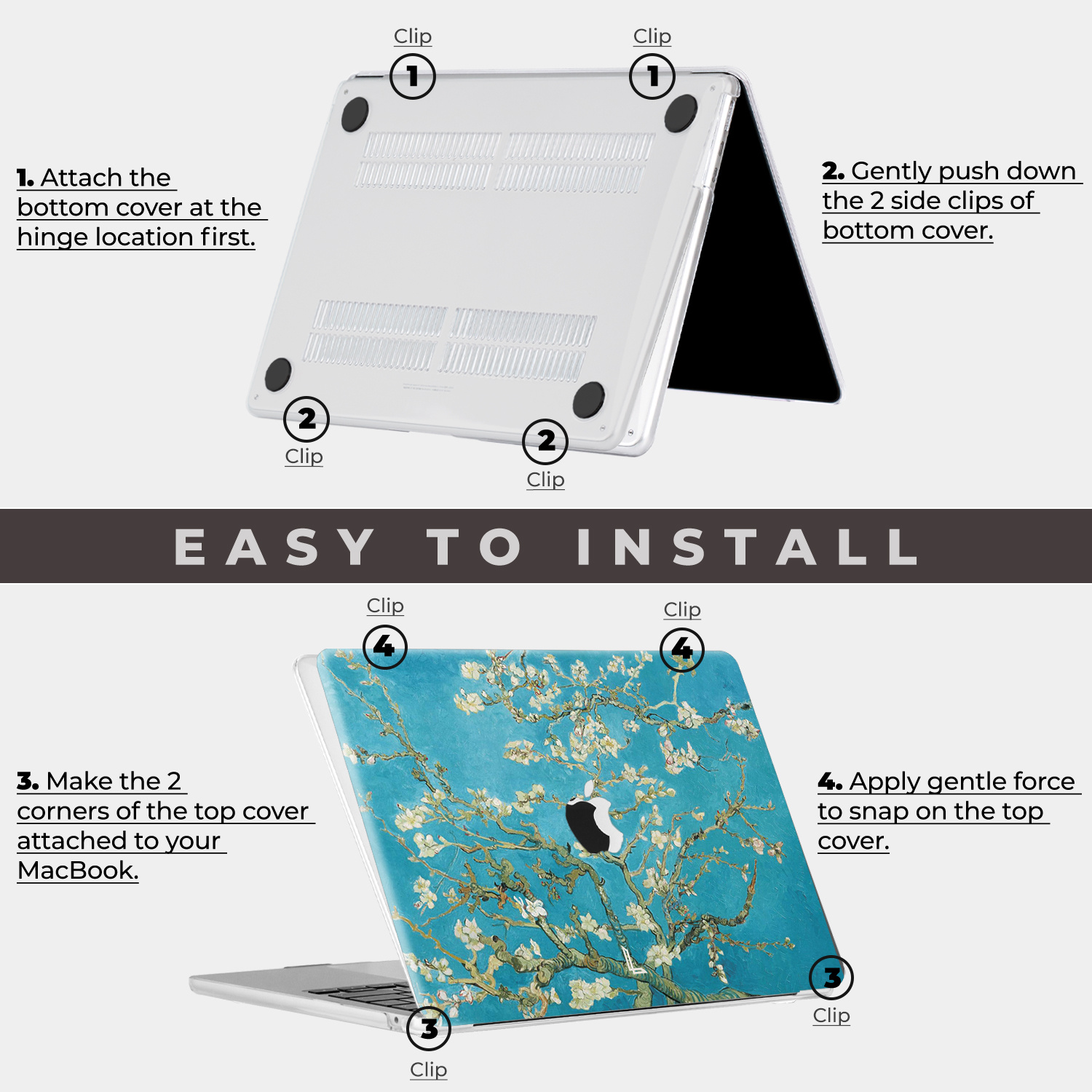 Clip
1
Clip
1

1. Attach the bottom cover at the hinge location first.

2. Gently push down the 2 side clips of bottom cover.

2
Clip
2
Clip

EASY TO INSTALL

Clip
4
Clip
4

3. Make the 2 corners of the top cover attached to your MacBook.

4. Apply gentle force to snap on the top cover.

3
Clip
3
Clip