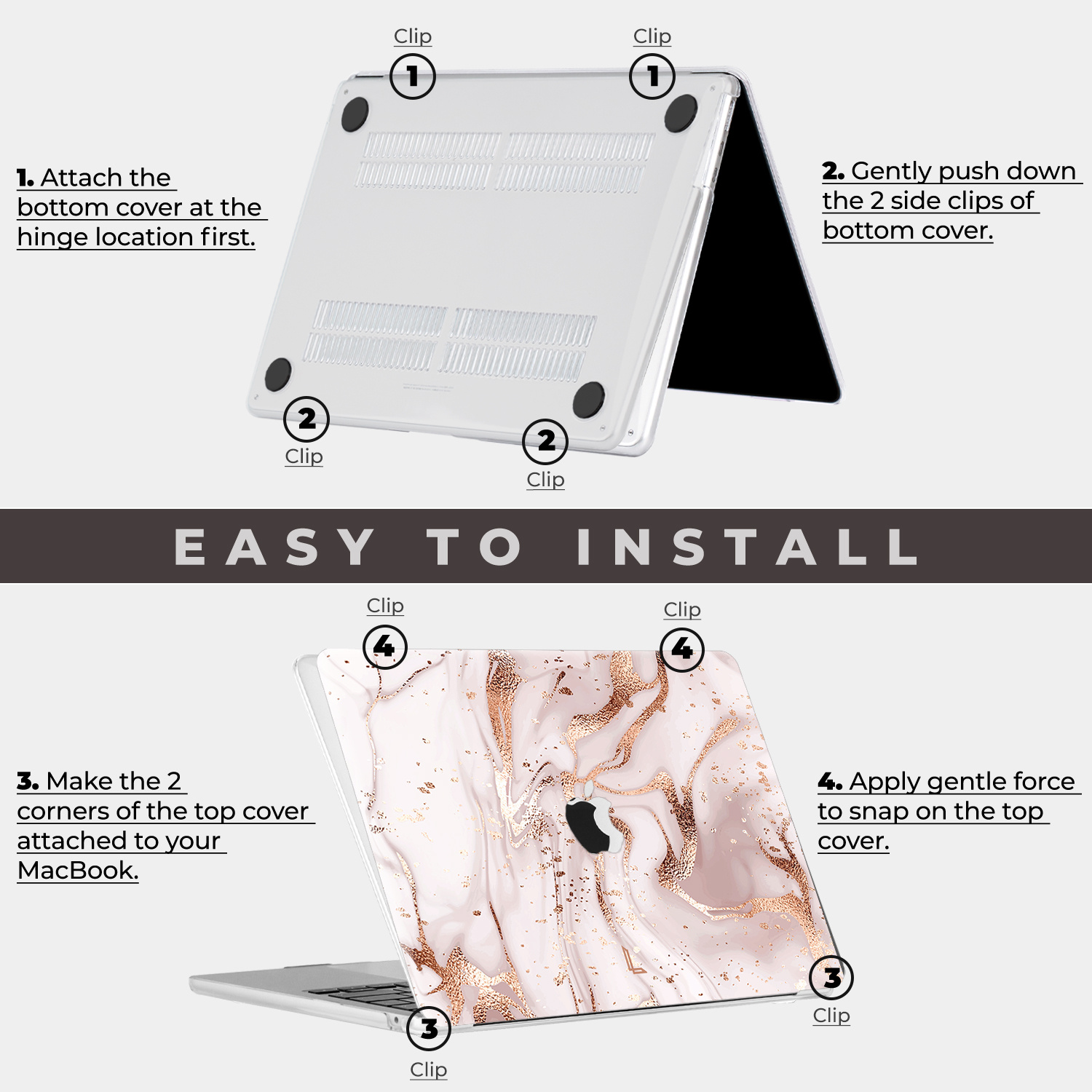 Clip
1
Clip
1

1. Attach the bottom cover at the hinge location first.

2. Gently push down the 2 side clips of bottom cover.

2
Clip
2
Clip

EASY TO INSTALL

Clip
4
Clip
4

3. Make the 2 corners of the top cover attached to your MacBook.

4. Apply gentle force to snap on the top cover.

3
Clip
3
Clip