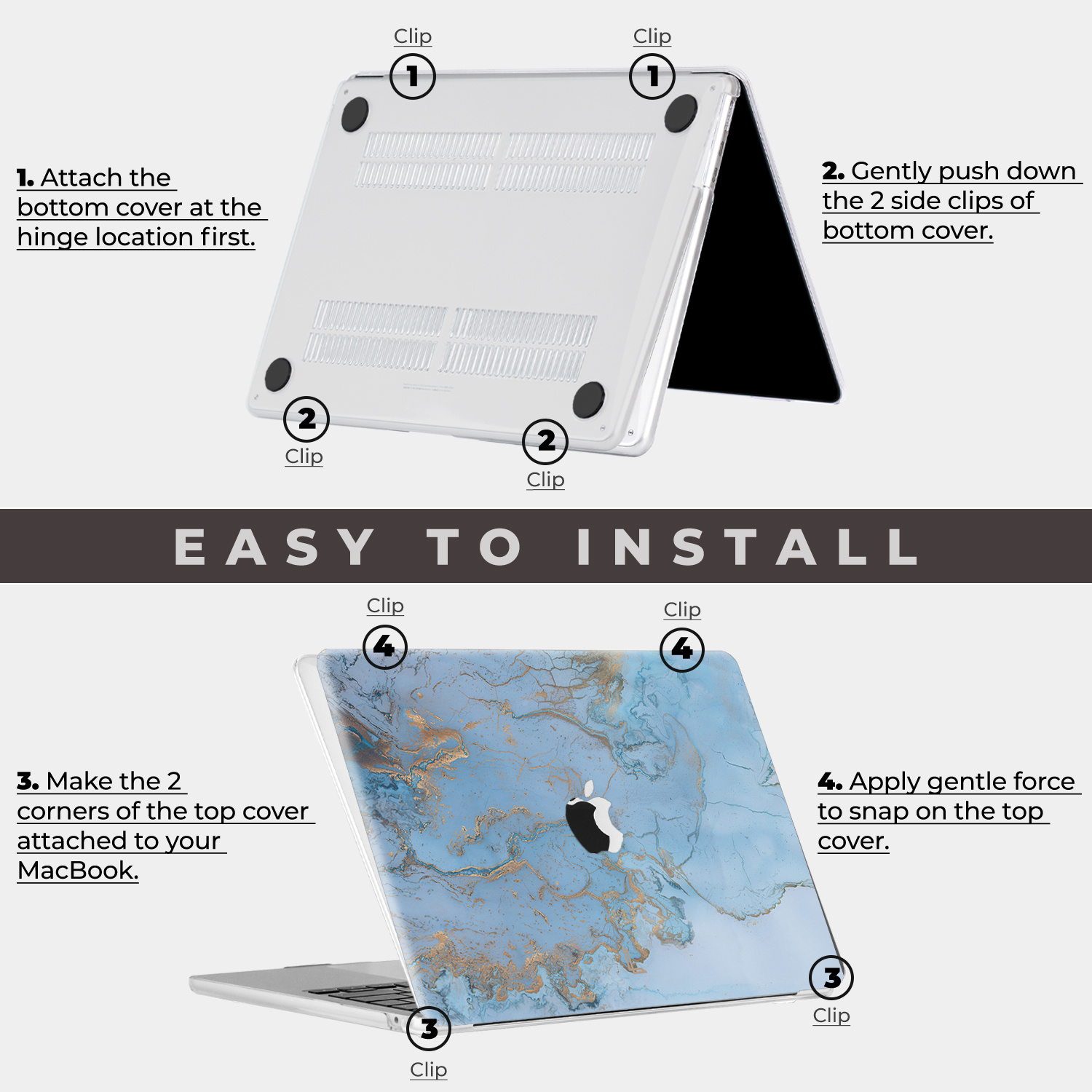 Clip
1
Clip
1

1. Attach the bottom cover at the hinge location first.

2. Gently push down the 2 side clips of bottom cover.

2
Clip
2
Clip

EASY TO INSTALL

Clip
4
Clip
4

3. Make the 2 corners of the top cover attached to your MacBook.

4. Apply gentle force to snap on the top cover.

3
Clip
3
Clip