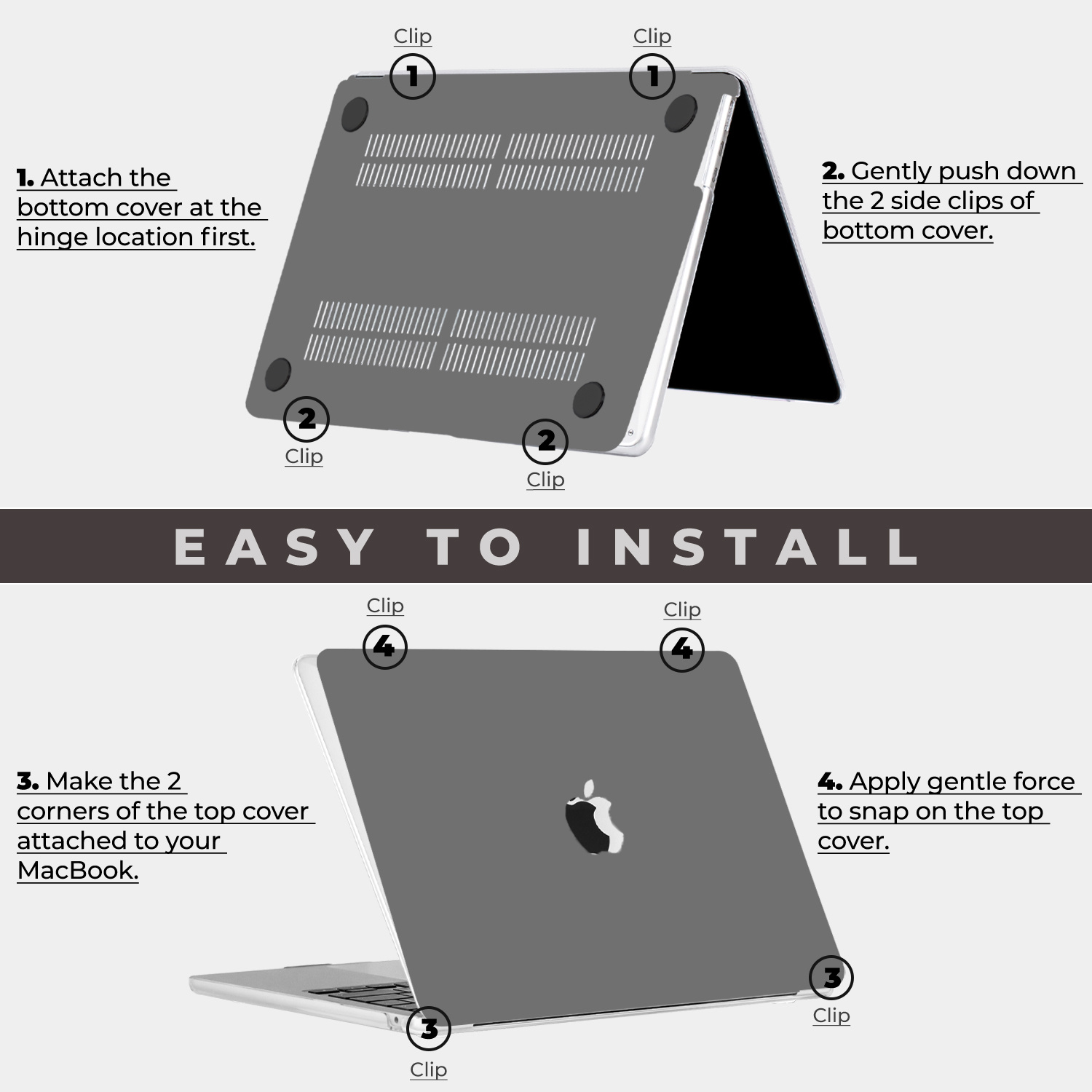 Clip
1
Clip
1

1. Attach the bottom cover at the hinge location first.

2. Gently push down the 2 side clips of bottom cover.

2
Clip
2
Clip

EASY TO INSTALL

Clip
4
Clip
4

3. Make the 2 corners of the top cover attached to your MacBook.

4. Apply gentle force to snap on the top cover.

3
Clip
3
Clip