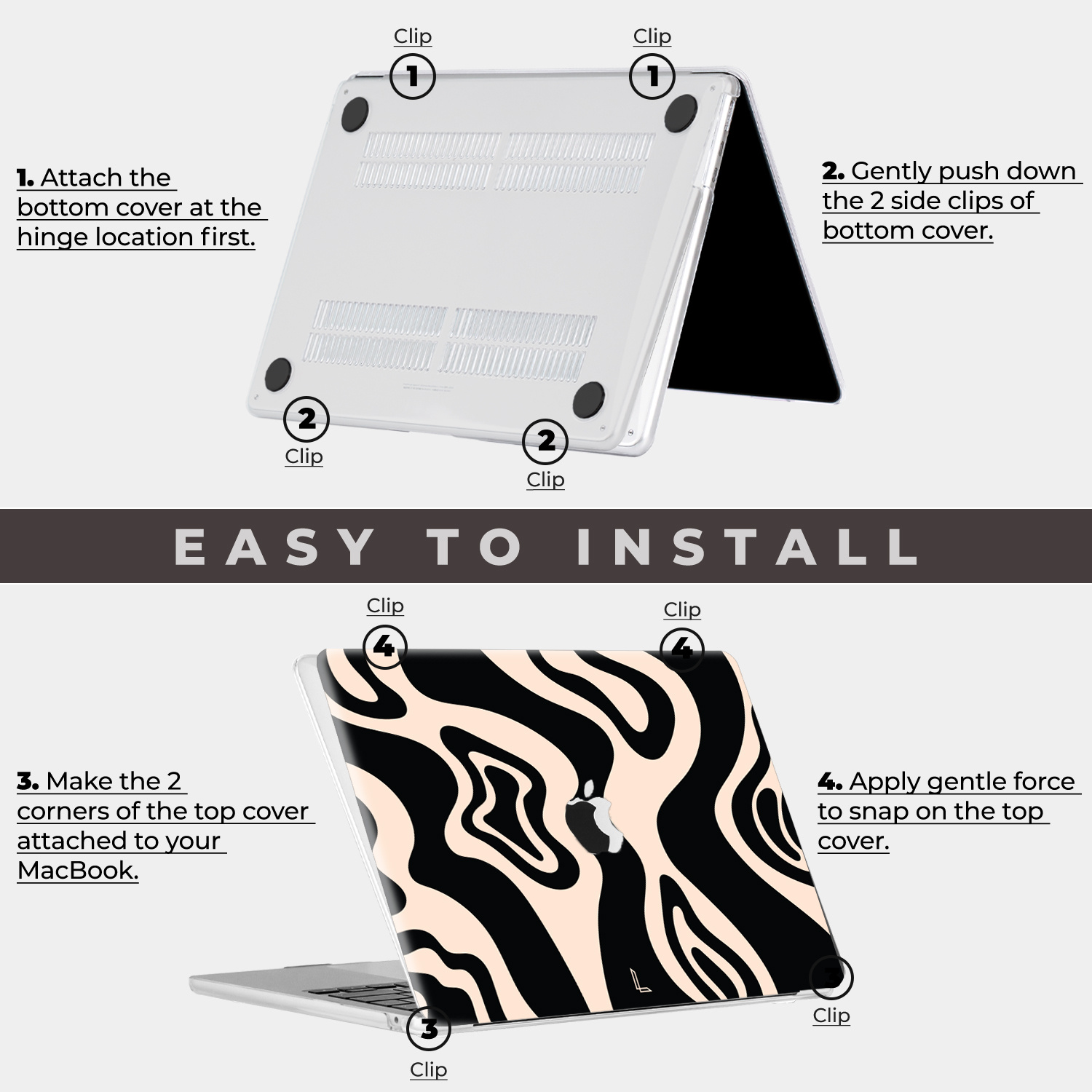 Clip
1
Clip
1

1. Attach the bottom cover at the hinge location first.

2. Gently push down the 2 side clips of bottom cover.

2
Clip
2
Clip

EASY TO INSTALL

Clip
4
Clip
4

3. Make the 2 corners of the top cover attached to your MacBook.

4. Apply gentle force to snap on the top cover.

Clip
3
Clip