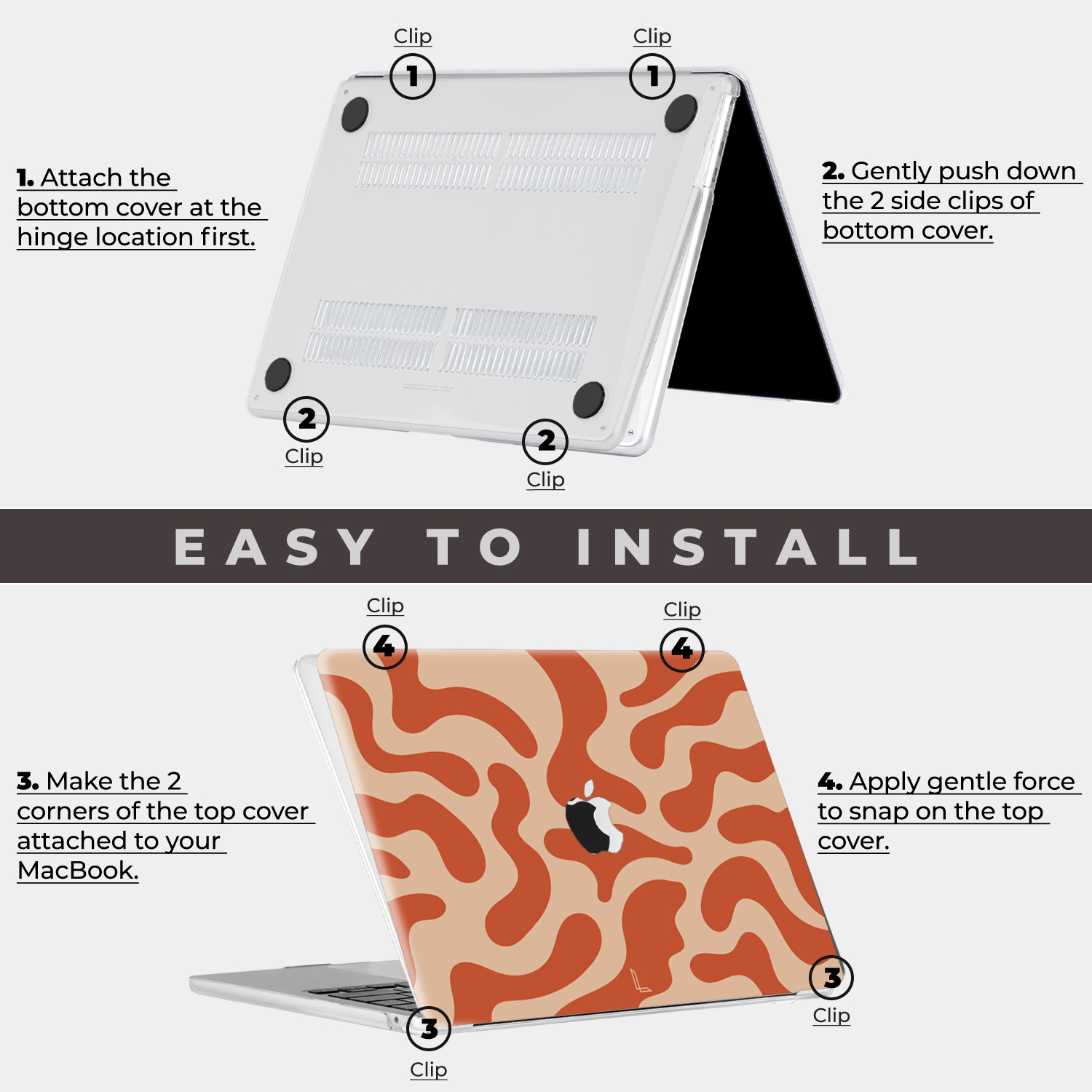 Clip
1
Clip
1

1. Attach the bottom cover at the hinge location first.

2. Gently push down the 2 side clips of bottom cover.

2
Clip
2
Clip

EASY TO INSTALL

Clip
4
Clip
4

3. Make the 2 corners of the top cover attached to your MacBook.

4. Apply gentle force to snap on the top cover.

3
Clip
3
Clip