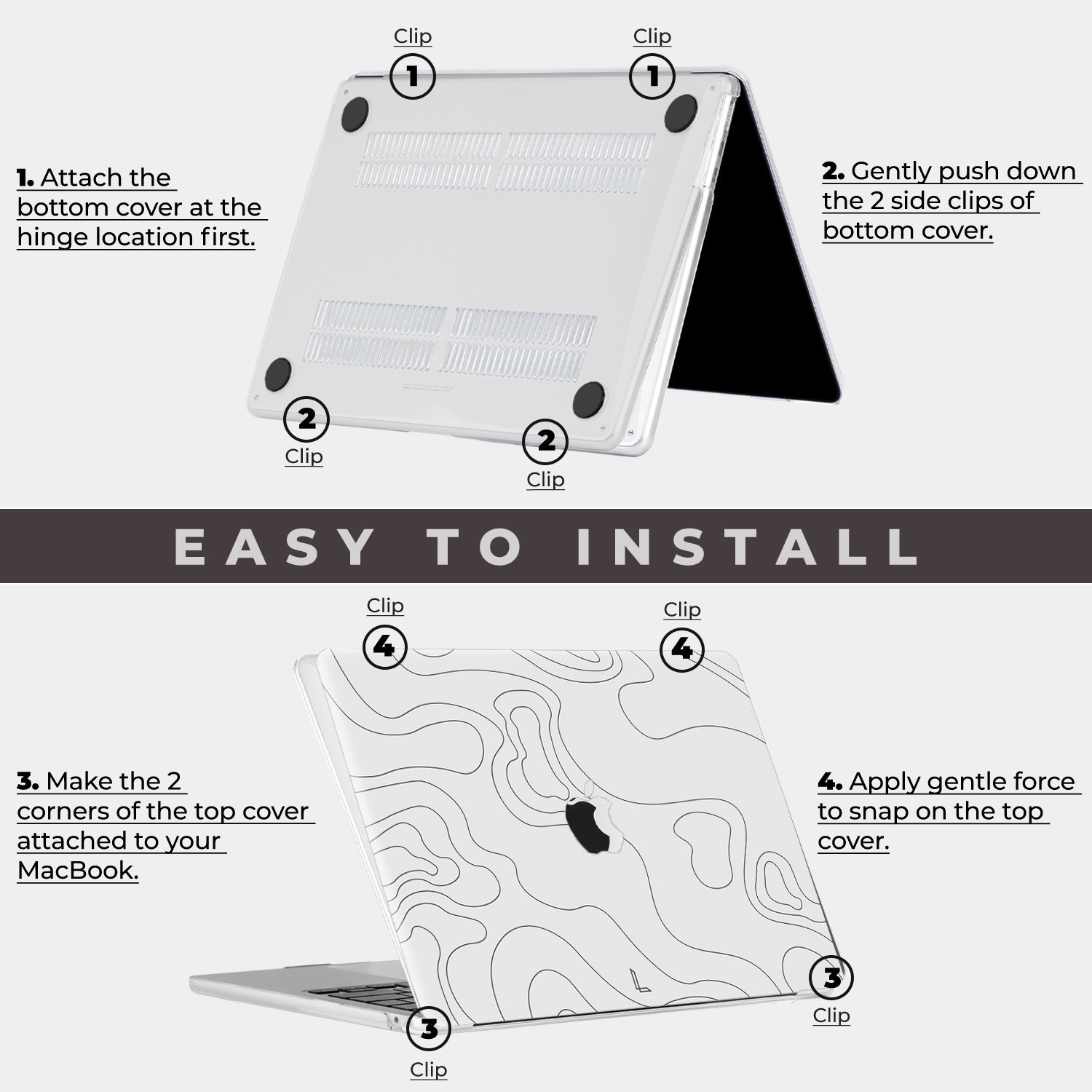 Clip
1
Clip
1

1. Attach the bottom cover at the hinge location first.

2. Gently push down the 2 side clips of bottom cover.

2
Clip
2
Clip

EASY TO INSTALL

Clip
4
Clip
4

3. Make the 2 corners of the top cover attached to your MacBook.

4. Apply gentle force to snap on the top cover.

3
Clip
3
Clip