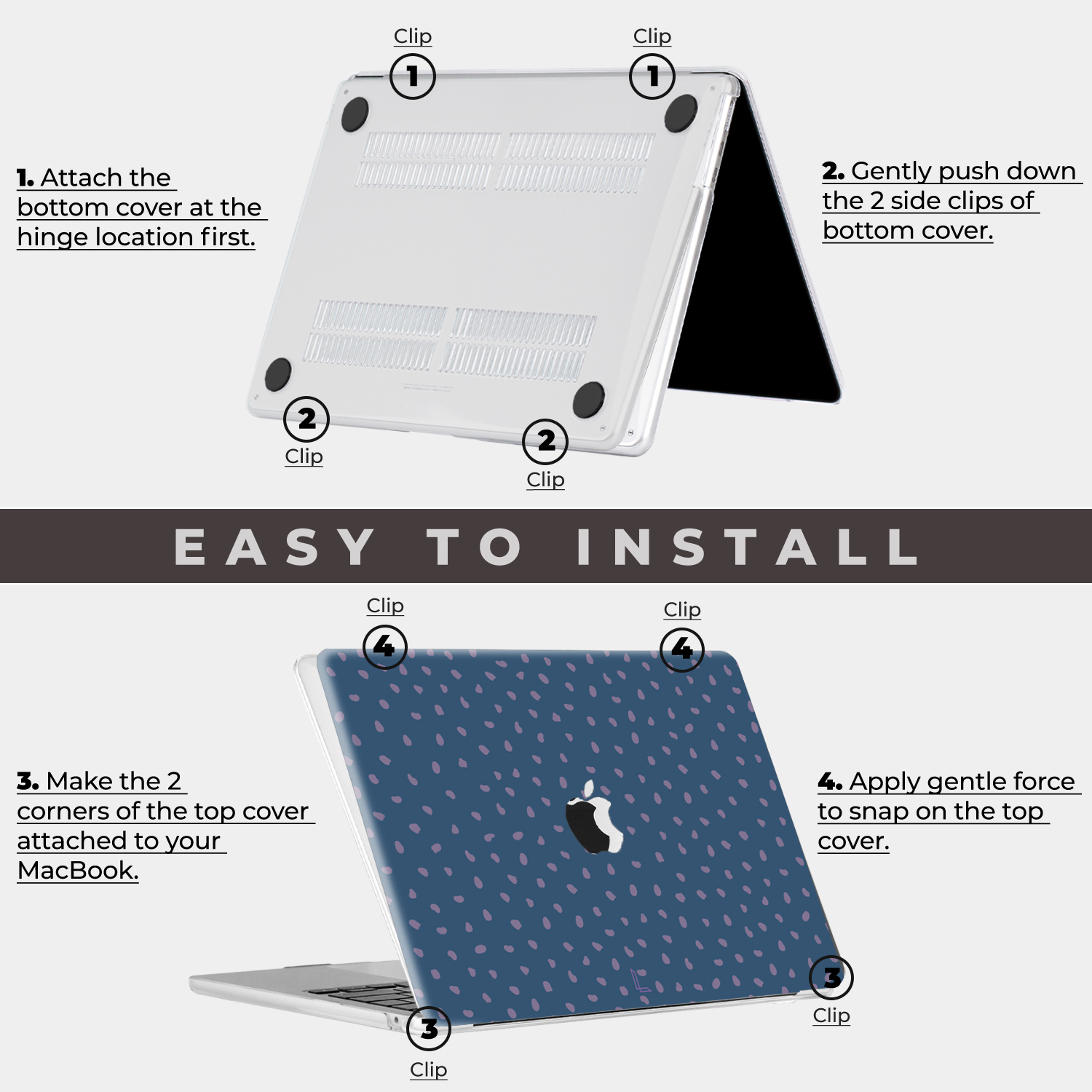 Clip
1
Clip
1

1. Attach the bottom cover at the hinge location first.

2. Gently push down the 2 side clips of bottom cover.

2
Clip
2
Clip

EASY TO INSTALL

Clip
4
Clip
4

3. Make the 2 corners of the top cover attached to your MacBook.

4. Apply gentle force to snap on the top cover.

3
Clip
3
Clip