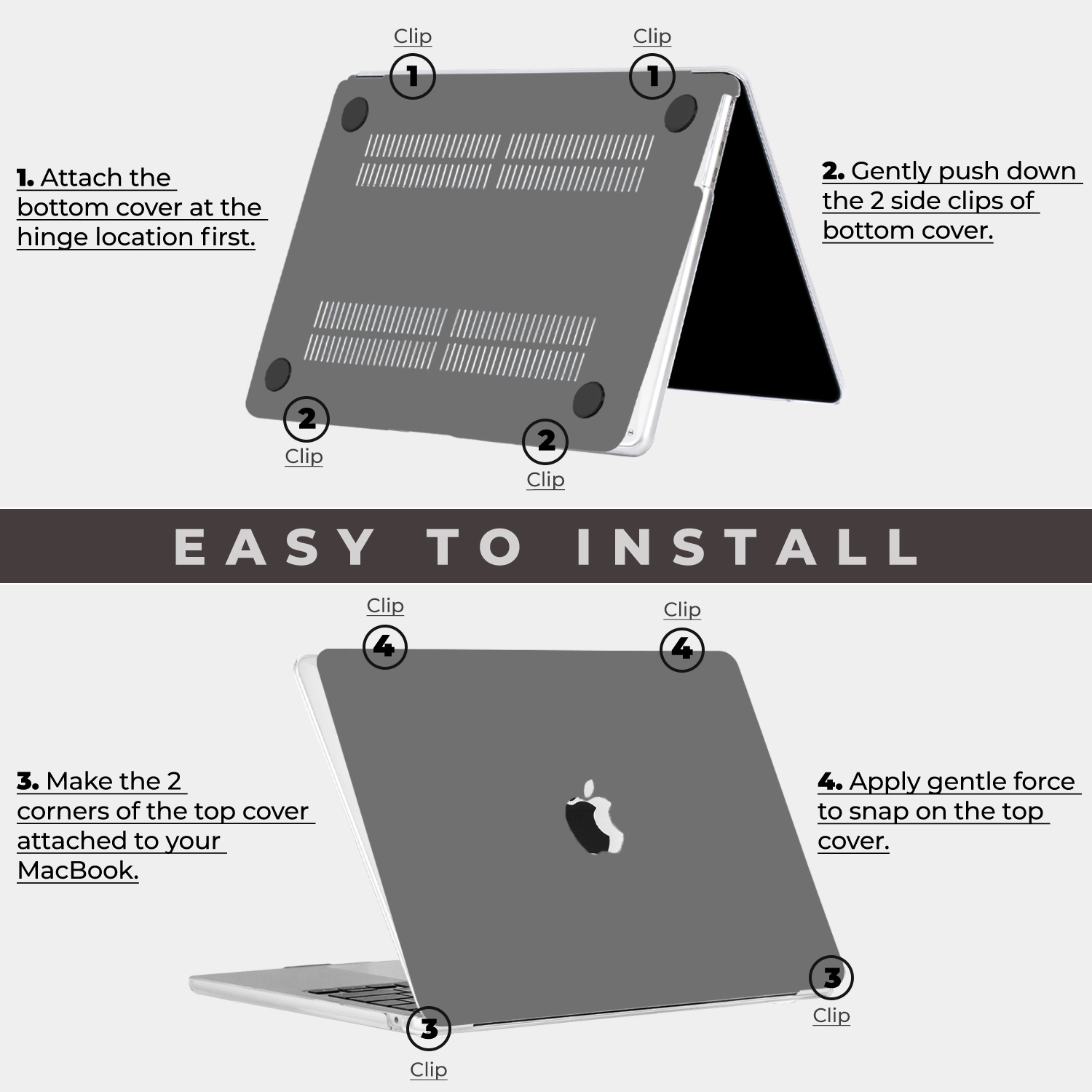 Clip
1
Clip
1

1. Attach the bottom cover at the hinge location first.

2. Gently push down the 2 side clips of bottom cover.

2
Clip
2
Clip

EASY TO INSTALL

Clip
4
Clip
4

3. Make the 2 corners of the top cover attached to your MacBook.

4. Apply gentle force to snap on the top cover.

3
Clip
3
Clip