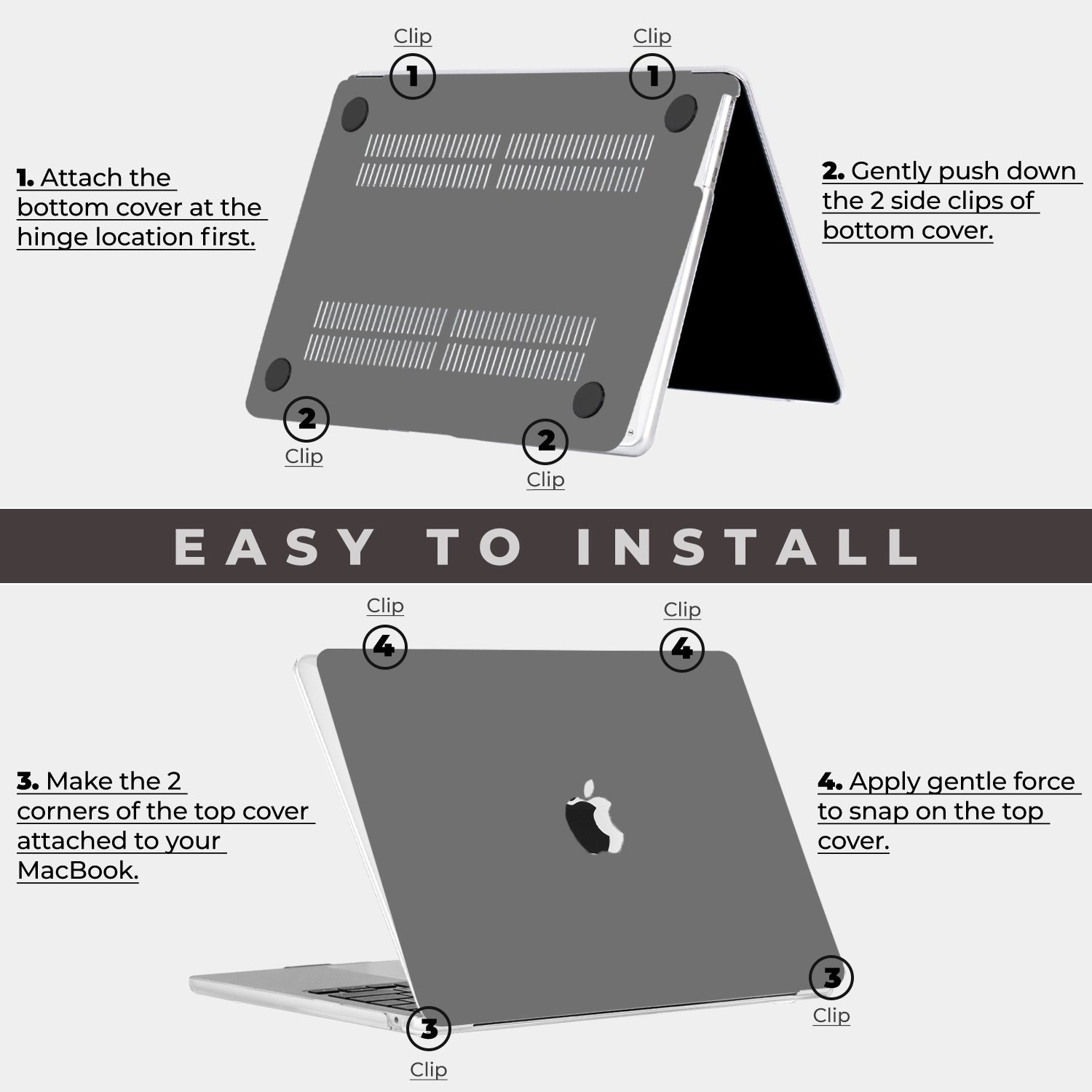 Clip
1
Clip
1

1. Attach the bottom cover at the hinge location first.

2. Gently push down the 2 side clips of bottom cover.

2
Clip
2
Clip

EASY TO INSTALL

Clip
4
Clip
4

3. Make the 2 corners of the top cover attached to your MacBook.

4. Apply gentle force to snap on the top cover.

3
Clip
3
Clip