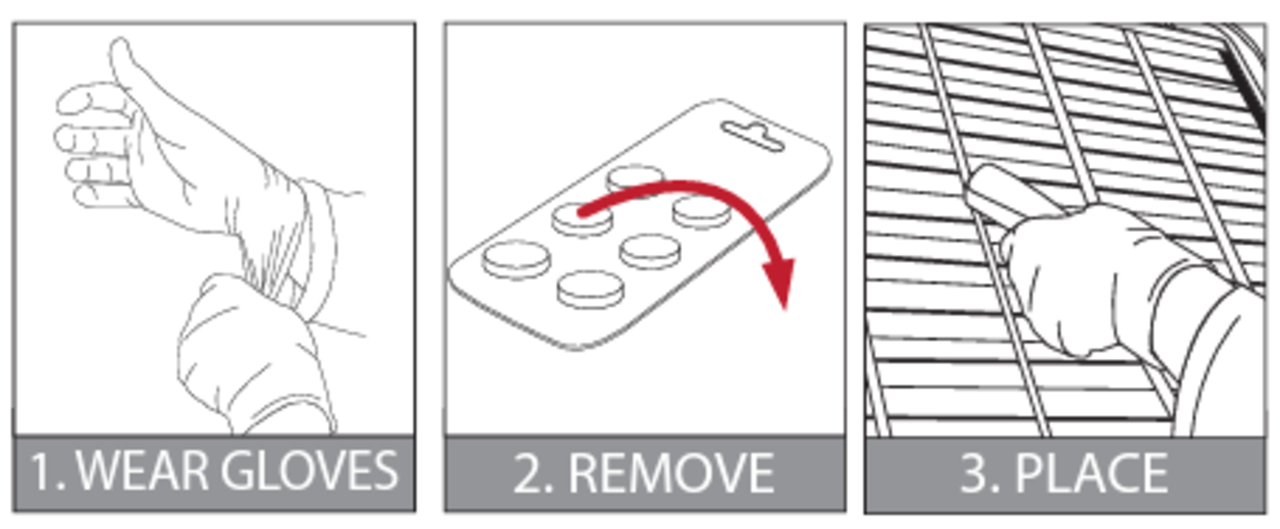 1. WEAR GLOVES

2. REMOVE

3. PLACE