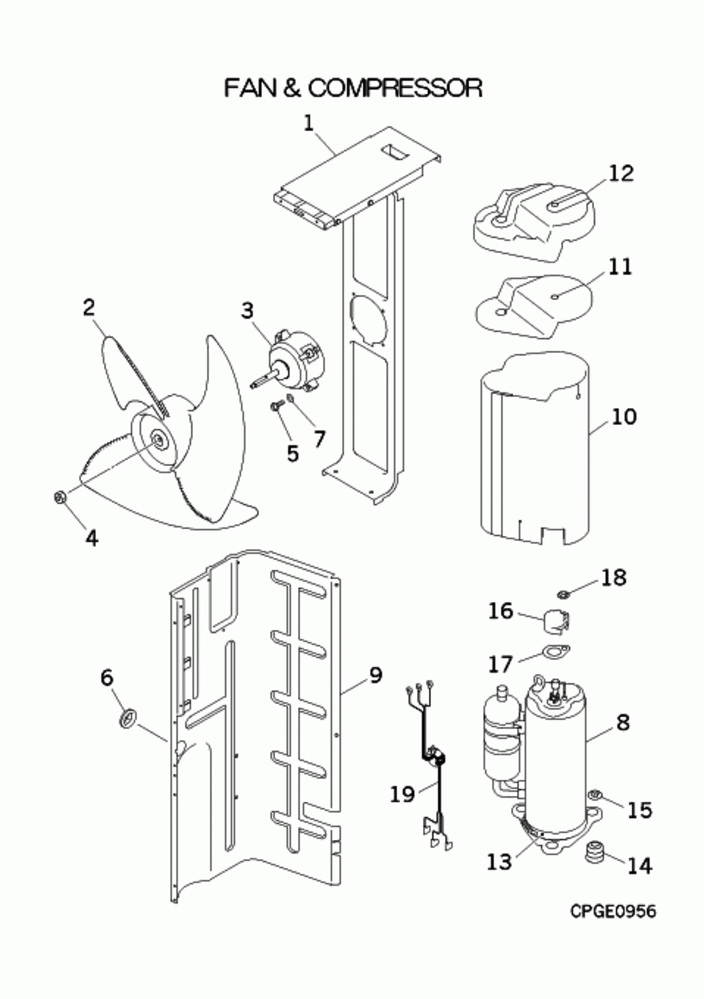 FAN & COMPRESSOR

1

12

11

2

3

10

5

7

4

18

16

17

6

9

8

19

15

13

14

CPGE0956