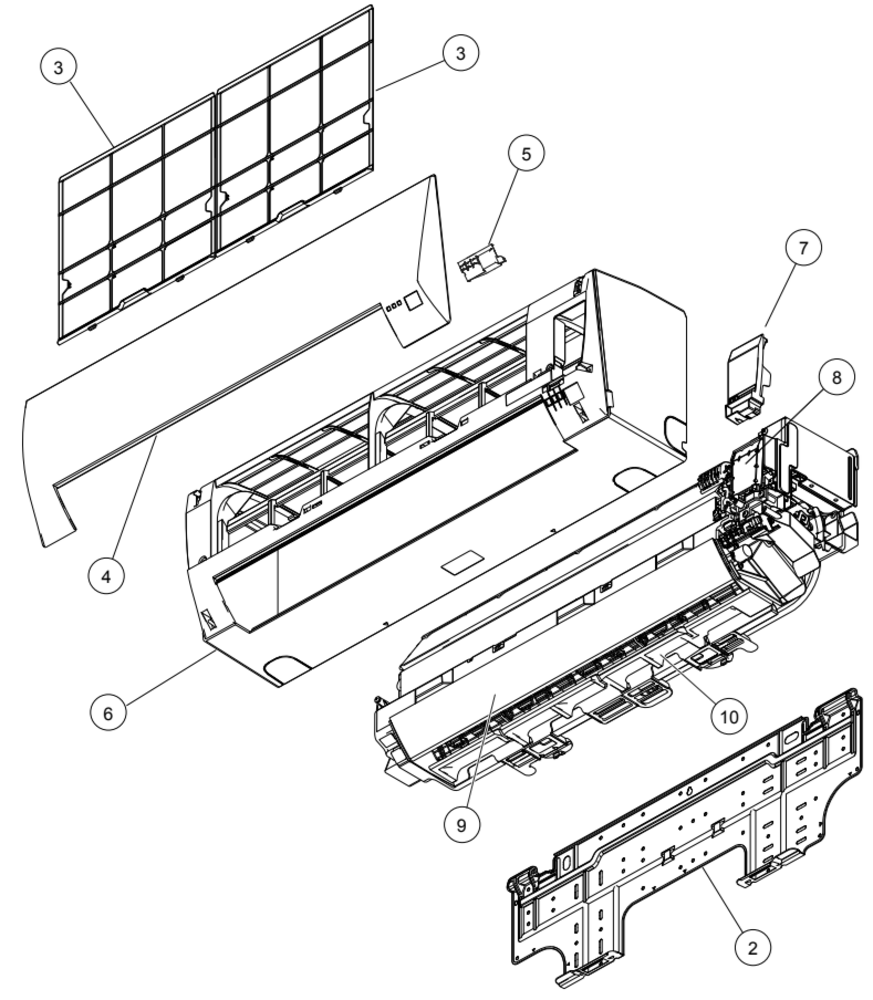 3
3
5
7
8
4
6
10
9
2