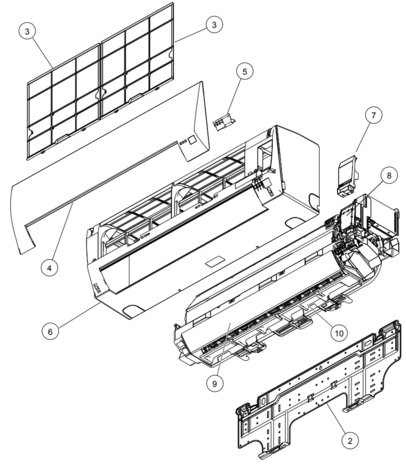 3
3
5
7
8
4
6
10
9
2