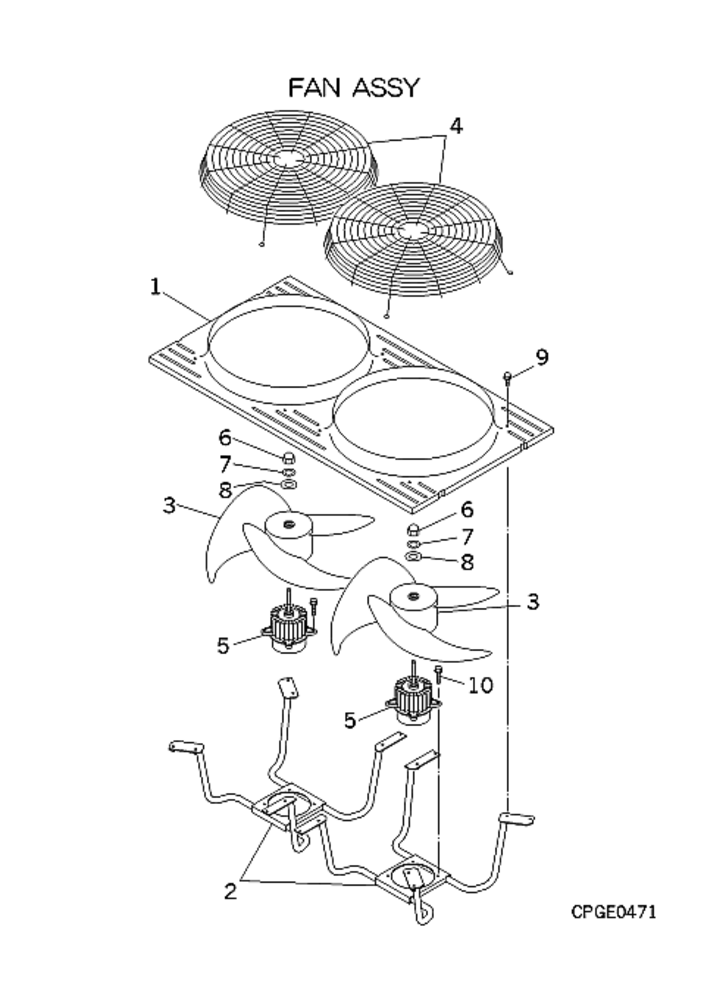 FAN ASSY

4

1

9

6

7

8

3

6

7

8

3

5

10

5

2

CPGE0471