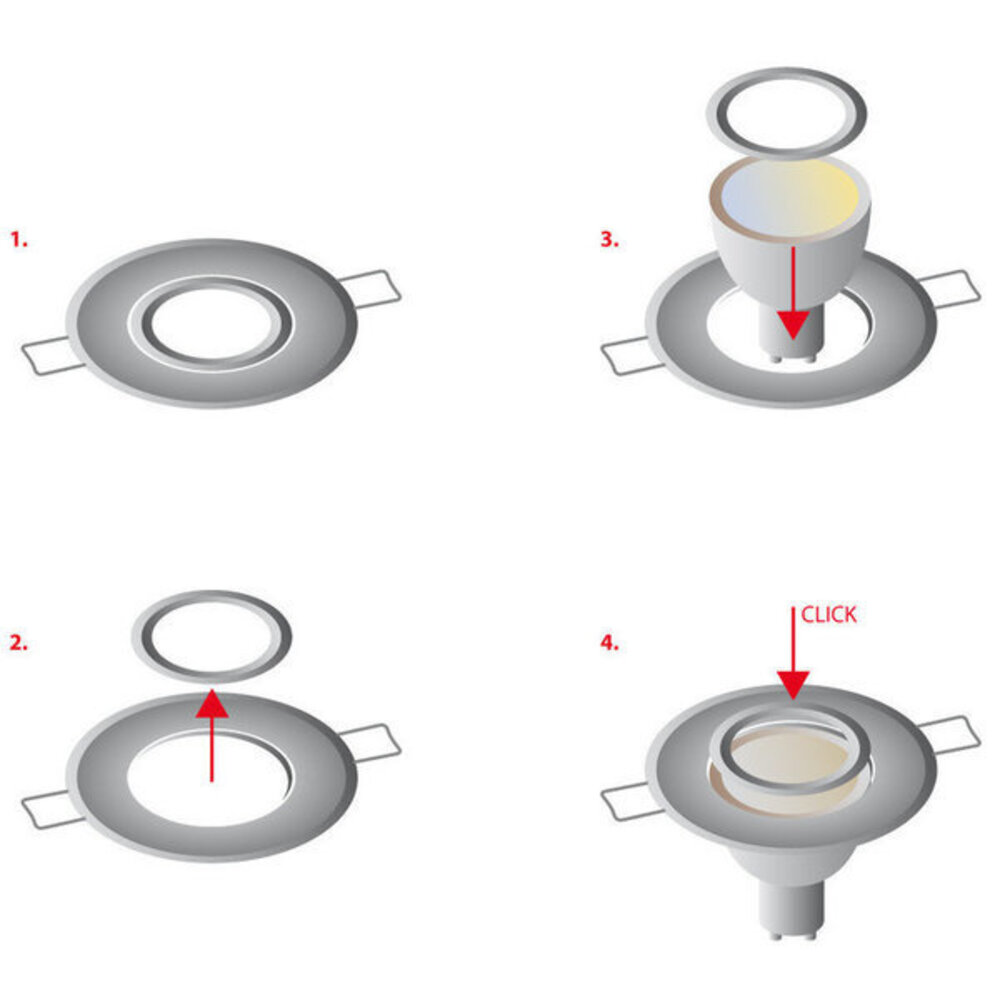 1.

2.

3.

4.

CLICK