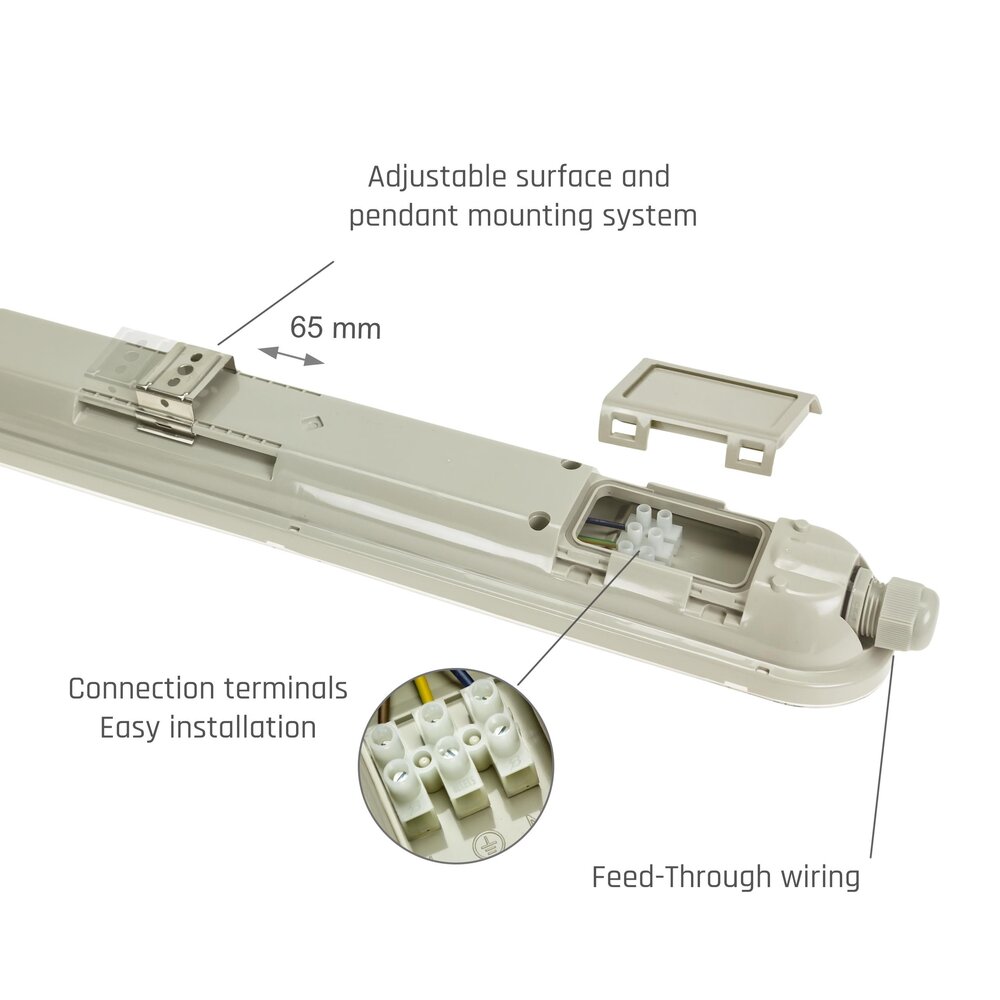 Adjustable surface and pendant mounting system

65 mm

Connection terminals
Easy installation

Feed-Through wiring