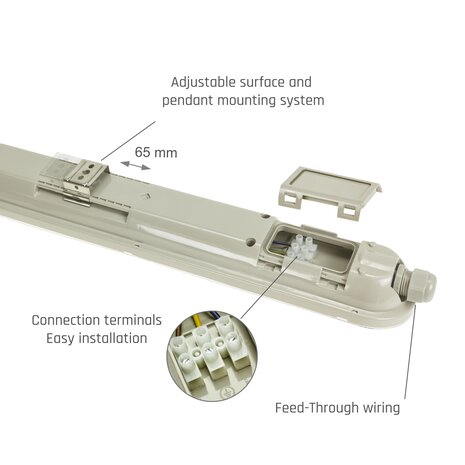 Adjustable surface and pendant mounting system

65 mm

Connection terminals
Easy installation

Feed-Through wiring