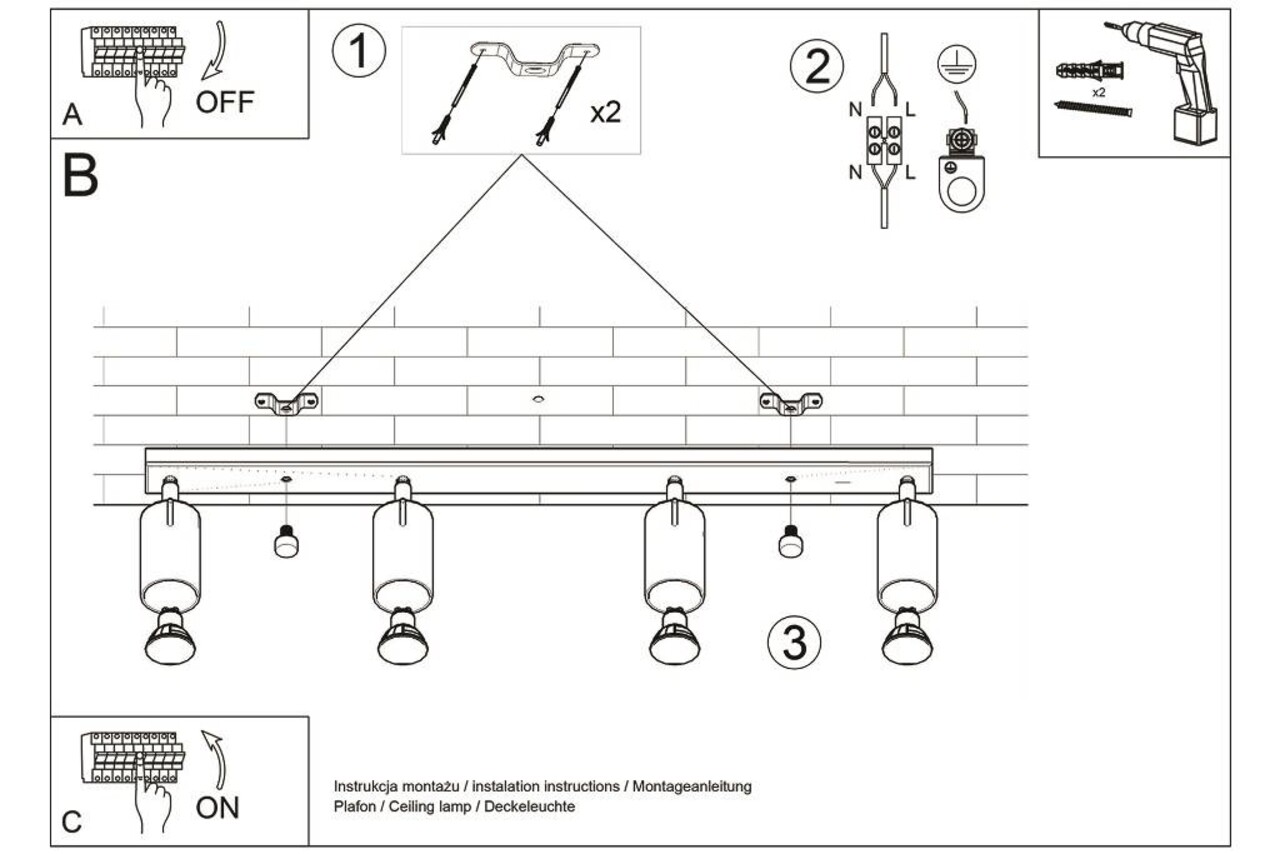 A
OFF

1
x2

2
N L
N L

x2

B

3

C
ON

Instrukcja montażu / instalation instructions / Montageanleitung
Plafon / Ceiling lamp / Deckeleuchte