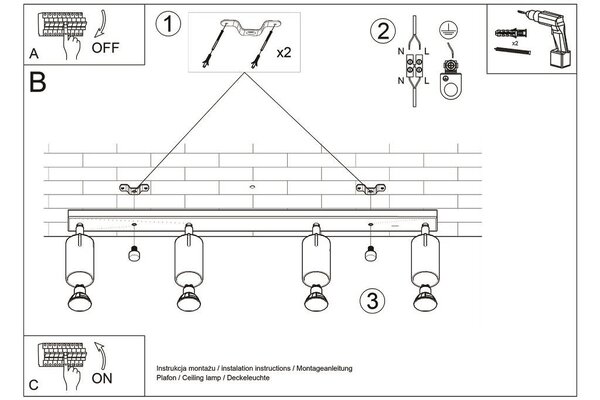 A
OFF

1

x2

2

N
L
N
L

x2

B

3

C
ON

Instrukcja montażu / instalation instructions / Montageanleitung
Plafon / Ceiling lamp / Deckeleuchte