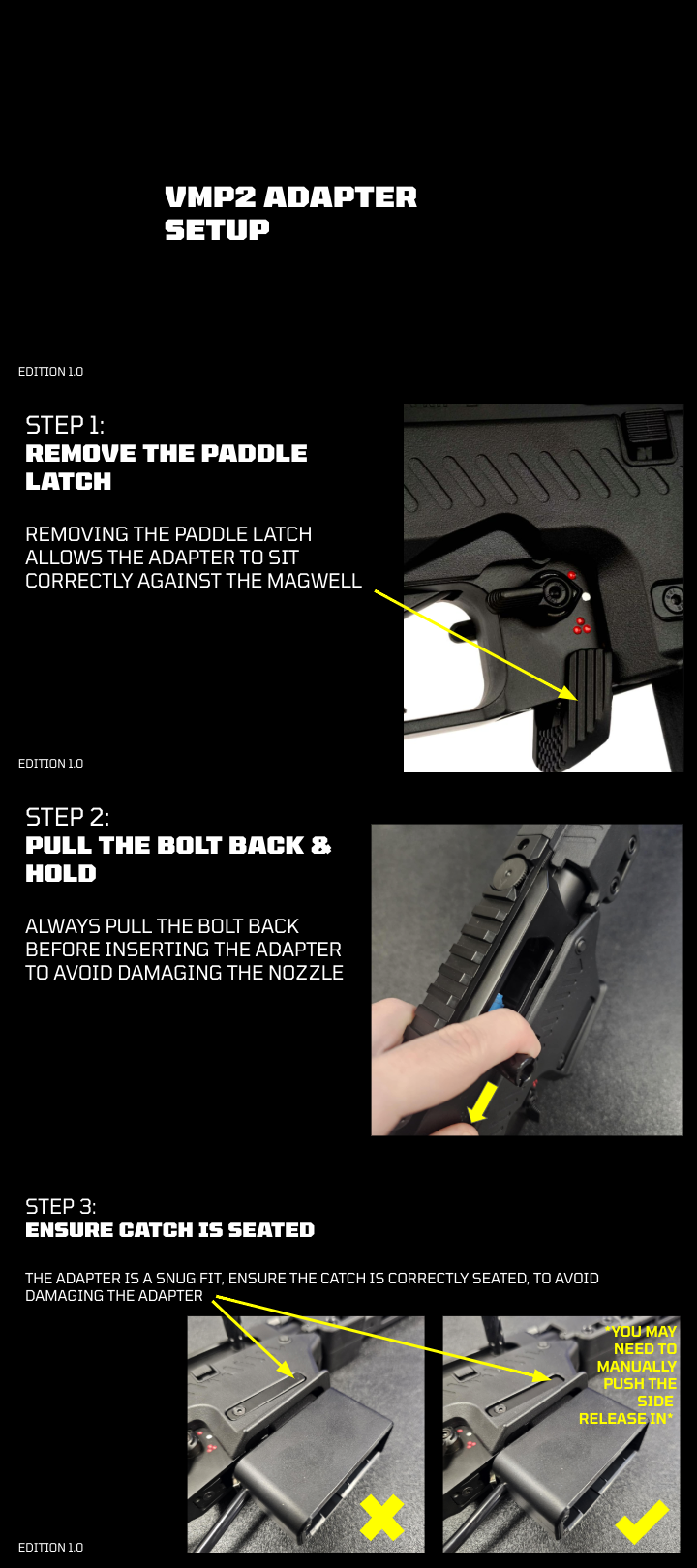 VMP2 ADAPTER SETUP

EDITION 1.0

STEP 1:
REMOVE THE PADDLE LATCH

REMOVING THE PADDLE LATCH ALLOWS THE ADAPTER TO SIT CORRECTLY AGAINST THE MAGWELL

EDITION 1.0

STEP 2:
PULL THE BOLT BACK & HOLD

ALWAYS PULL THE BOLT BACK BEFORE INSERTING THE ADAPTER TO AVOID DAMAGING THE NOZZLE

STEP 3:
ENSURE CATCH IS SEATED

THE ADAPTER IS A SNUG FIT, ENSURE THE CATCH IS CORRECTLY SEATED, TO AVOID DAMAGING THE ADAPTER

*YOU MAY NEED TO MANUALLY PUSH THE SIDE RELEASE IN*

EDITION 1.0