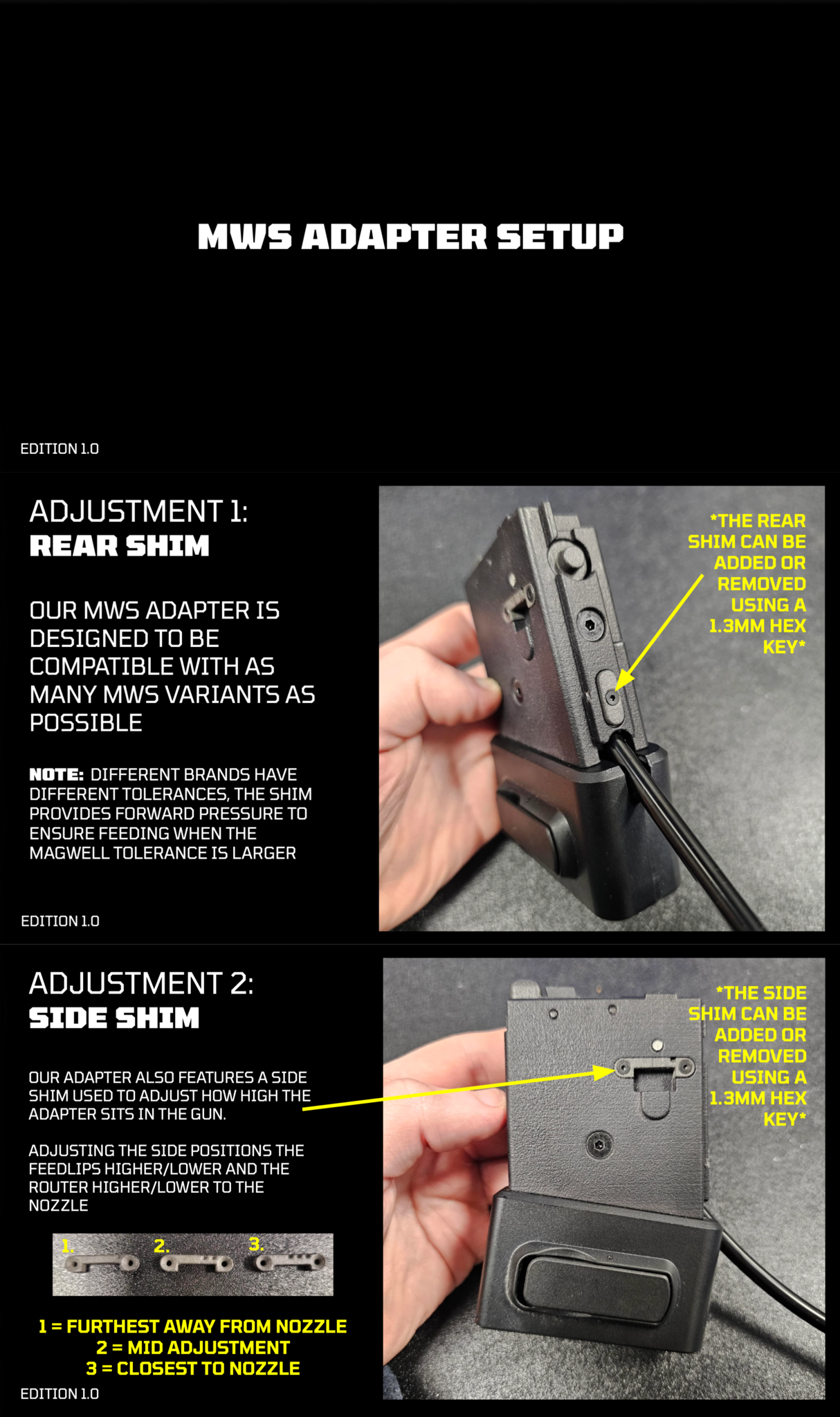 MWS ADAPTER SETUP

EDITION 1.0

ADJUSTMENT 1:
REAR SHIM

OUR MWS ADAPTER IS DESIGNED TO BE COMPATIBLE WITH AS MANY MWS VARIANTS AS POSSIBLE

NOTE: DIFFERENT BRANDS HAVE DIFFERENT TOLERANCES, THE SHIM PROVIDES FORWARD PRESSURE TO ENSURE FEEDING WHEN THE MAGWELL TOLERANCE IS LARGER

*THE REAR SHIM CAN BE ADDED OR REMOVED USING A 1.3MM HEX KEY*

EDITION 1.0

ADJUSTMENT 2:
SIDE SHIM

OUR ADAPTER ALSO FEATURES A SIDE SHIM USED TO ADJUST HOW HIGH THE ADAPTER SITS IN THE GUN.

ADJUSTING THE SIDE POSITIONS THE FEEDLIPS HIGHER/LOWER AND THE ROUTER HIGHER/LOWER TO THE NOZZLE

1. 2. 3.

1 = FURTHEST AWAY FROM NOZZLE
2 = MID ADJUSTMENT
3 = CLOSEST TO NOZZLE

*THE SIDE SHIM CAN BE ADDED OR REMOVED USING A 1.3MM HEX KEY*

EDITION 1.0