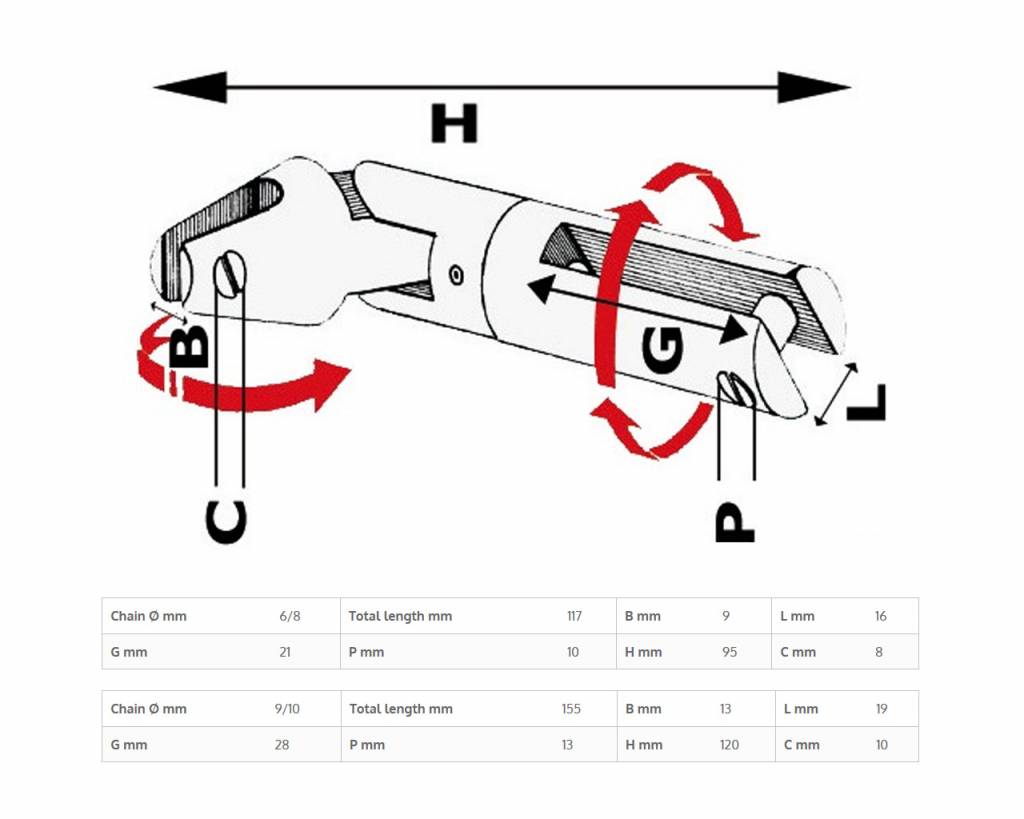 H

B

G

L

C

P

| Chain Ø mm | 6/8 | Total length mm | 117 | B mm | 9 | L mm | 16 |
|---|---|---|---|---|---|---|---|
| G mm | 21 | P mm | 10 | H mm | 95 | C mm | 8 |

| Chain Ø mm | 9/10 | Total length mm | 155 | B mm | 13 | L mm | 19 |
|---|---|---|---|---|---|---|---|
| G mm | 28 | P mm | 13 | H mm | 120 | C mm | 10 |