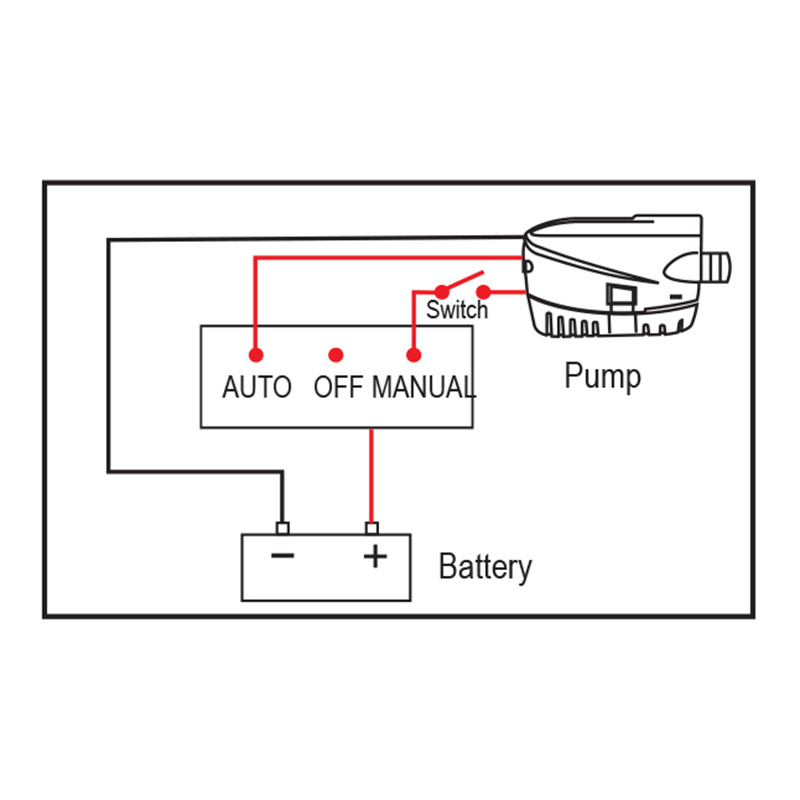 Switch

AUTO OFF MANUAL

Pump

−  +

Battery