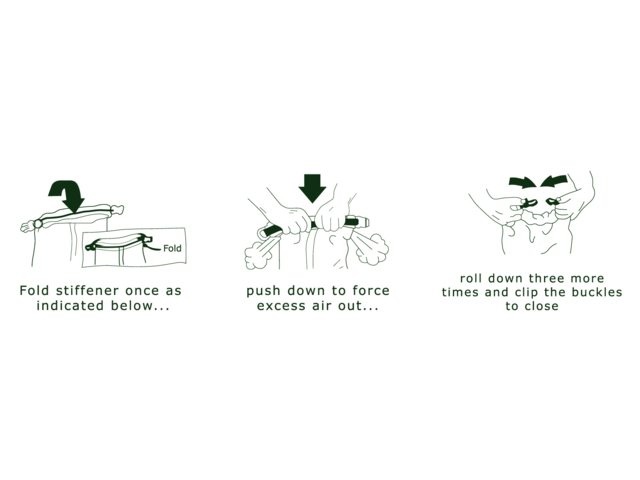 Fold

Fold stiffener once as indicated below...

push down to force excess air out...

roll down three more times and clip the buckles to close