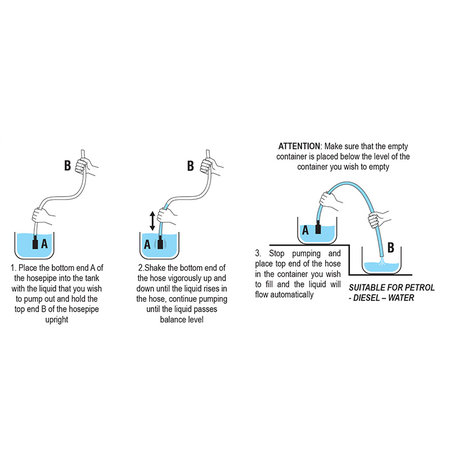 B

A

1. Place the bottom end A of the hosepipe into the tank with the liquid that you wish to pump out and hold the top end B of the hosepipe upright

B

A

2.Shake the bottom end of the hose vigorously up and down until the liquid rises in the hose, continue pumping until the liquid passes balance level

ATTENTION: Make sure that the empty container is placed below the level of the container you wish to empty

A

B

3. Stop pumping and place top end of the hose in the container you wish to fill and the liquid will flow automatically

SUITABLE FOR PETROL - DIESEL – WATER