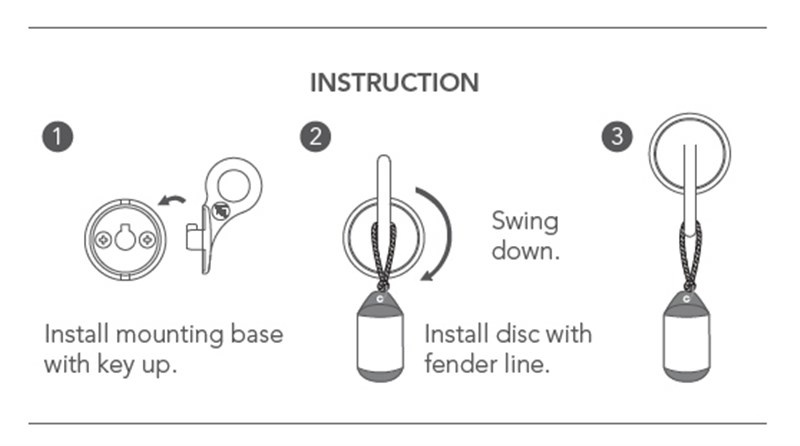 INSTRUCTION

1

Install mounting base with key up.

2

Swing down.

Install disc with fender line.

3