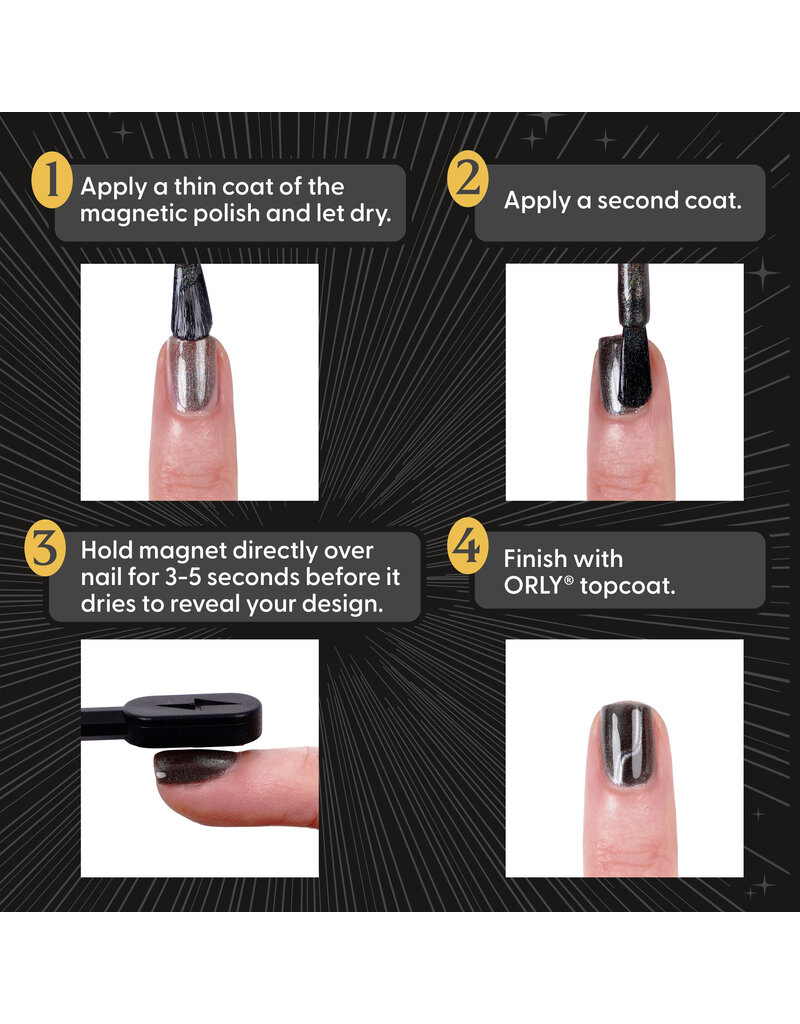 1 Apply a thin coat of the magnetic polish and let dry.

2 Apply a second coat.

3 Hold magnet directly over nail for 3-5 seconds before it dries to reveal your design.

4 Finish with ORLY® topcoat.