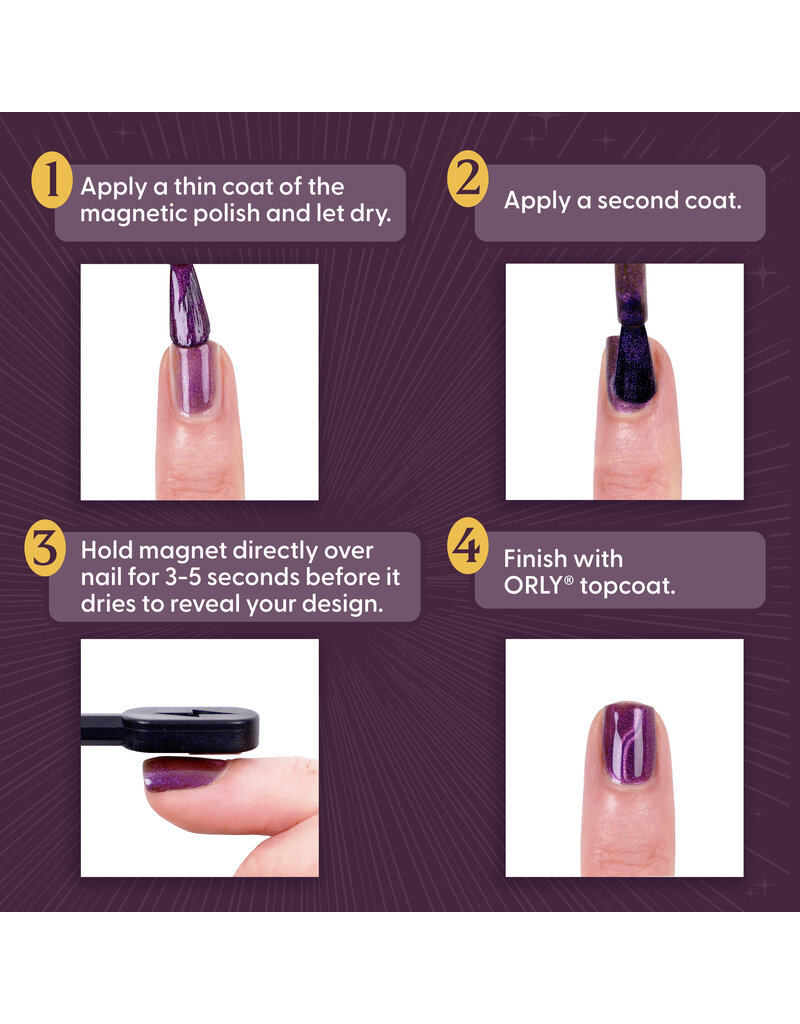 1 Apply a thin coat of the magnetic polish and let dry.

2 Apply a second coat.

3 Hold magnet directly over nail for 3-5 seconds before it dries to reveal your design.

4 Finish with ORLY® topcoat.