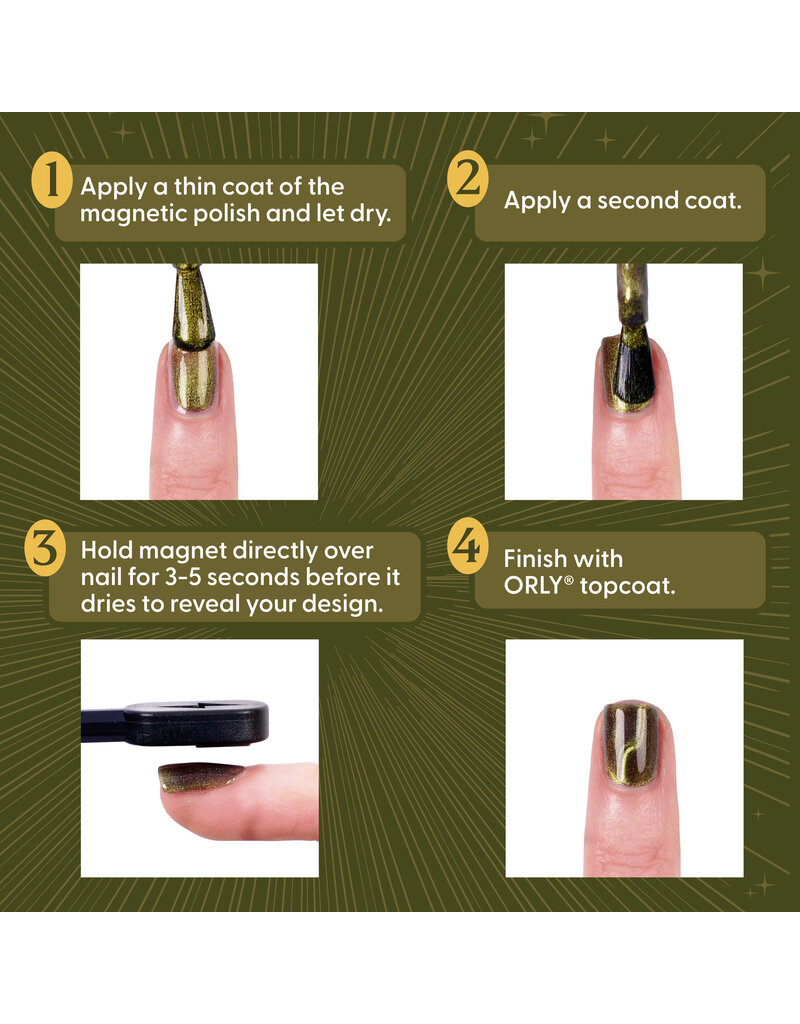 1 Apply a thin coat of the magnetic polish and let dry.

2 Apply a second coat.

3 Hold magnet directly over nail for 3-5 seconds before it dries to reveal your design.

4 Finish with ORLY® topcoat.