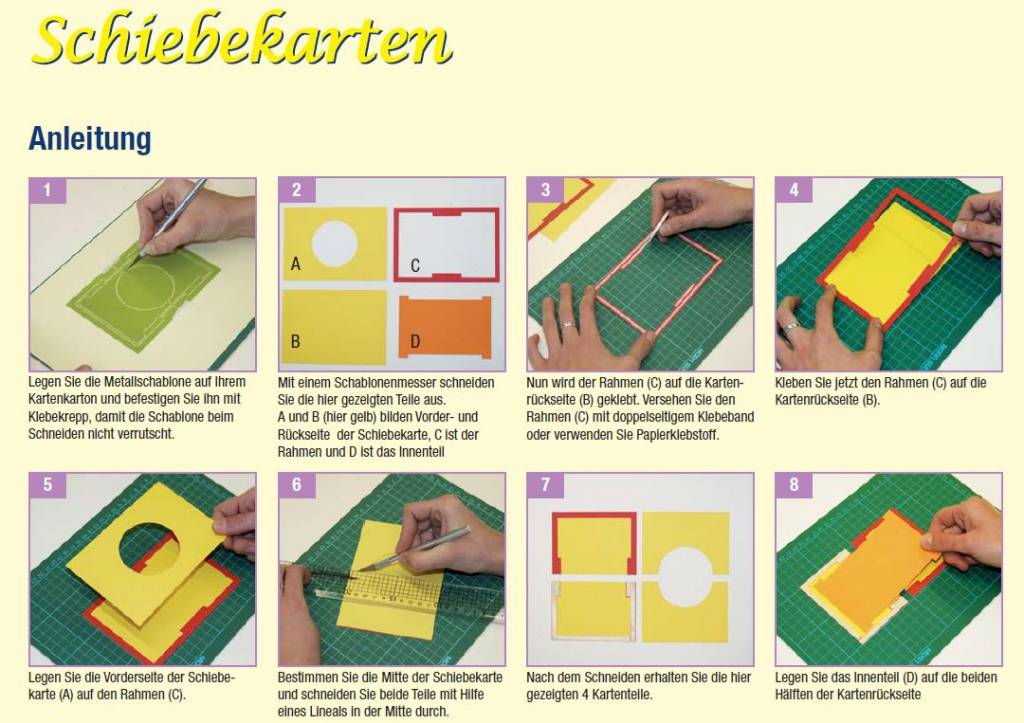 Schiebekarten

Anleitung

1

Legen Sie die Metallschablone auf Ihrem Kartenkarton und befestigen Sie ihn mit Klebekrepp, damit die Schablone beim Schneiden nicht verrutscht.

2

A

C

B

D

Mit einem Schablonenmesser schneiden Sie die hier gezeigten Teile aus. A und B (hier gelb) bilden Vorder- und Rückseite der Schiebekarte, C ist der Rahmen und D ist das Innenteil

3

Nun wird der Rahmen (C) auf die Kartenrückseite (B) geklebt. Versehen Sie den Rahmen (C) mit doppelseitigem Klebeband oder verwenden Sie Papierklebstoff.

4

Kleben Sie jetzt den Rahmen (C) auf die Kartenrückseite (B).

5

Legen Sie die Vorderseite der Schiebekarte (A) auf den Rahmen (C).

6

Bestimmen Sie die Mitte der Schiebekarte und schneiden Sie beide Teile mit Hilfe eines Lineals in der Mitte durch.

7

Nach dem Schneiden erhalten Sie die hier gezeigten 4 Kartenteile.

8

Legen Sie das Innenteil (D) auf die beiden Hälften der Kartenrückseite