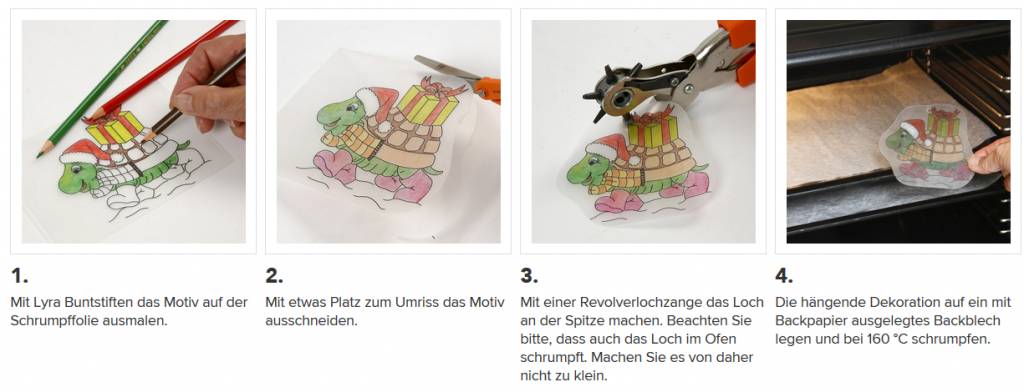 1.
Mit Lyra Buntstiften das Motiv auf der Schrumpffolie ausmalen.

2.
Mit etwas Platz zum Umriss das Motiv ausschneiden.

3.
Mit einer Revolverlochzange das Loch an der Spitze machen. Beachten Sie bitte, dass auch das Loch im Ofen schrumpft. Machen Sie es von daher nicht zu klein.

4.
Die hängende Dekoration auf ein mit Backpapier ausgelegtes Backblech legen und bei 160 °C schrumpfen.