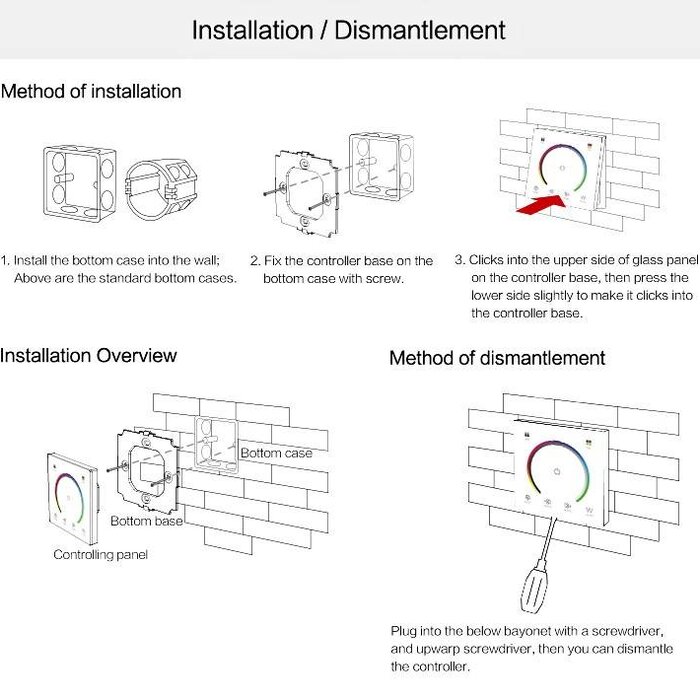 Installation / Dismantlement

Method of installation

1. Install the bottom case into the wall; Above are the standard bottom cases.

2. Fix the controller base on the bottom case with screw.

3. Clicks into the upper side of glass panel on the controller base, then press the lower side slightly to make it clicks into the controller base.

Installation Overview

Bottom case

Bottom base

Controlling panel

Method of dismantlement

W

Plug into the below bayonet with a screwdriver, and upwarp screwdriver, then you can dismantle the controller.