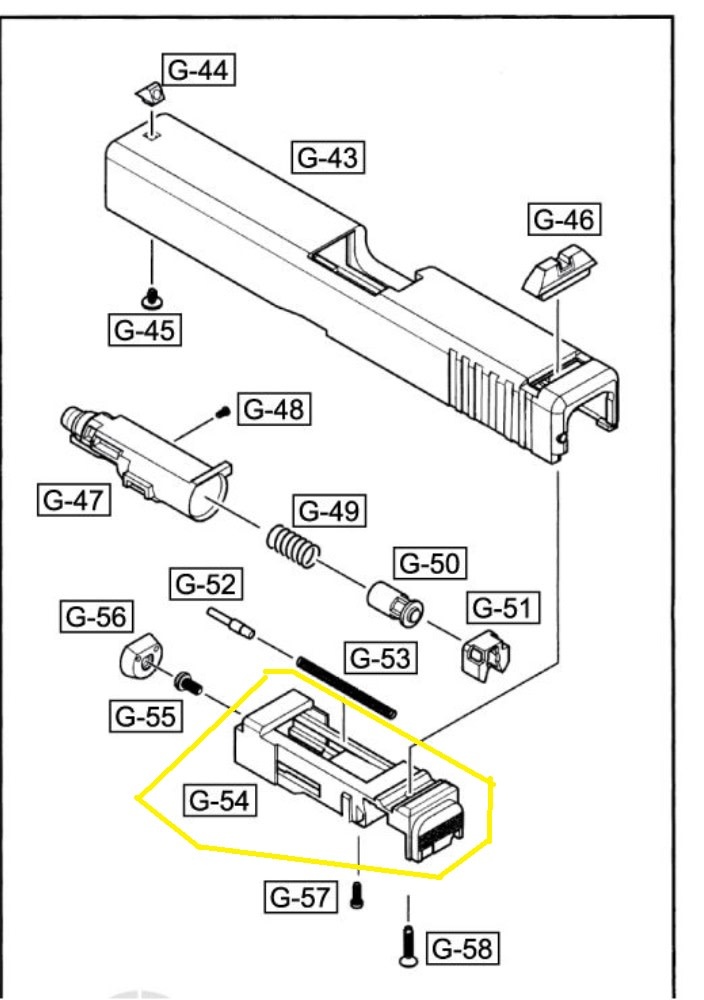 G-44
G-43
G-46
G-45
G-48
G-47
G-49
G-50
G-52
G-51
G-56
G-53
G-55
G-54
G-57
G-58