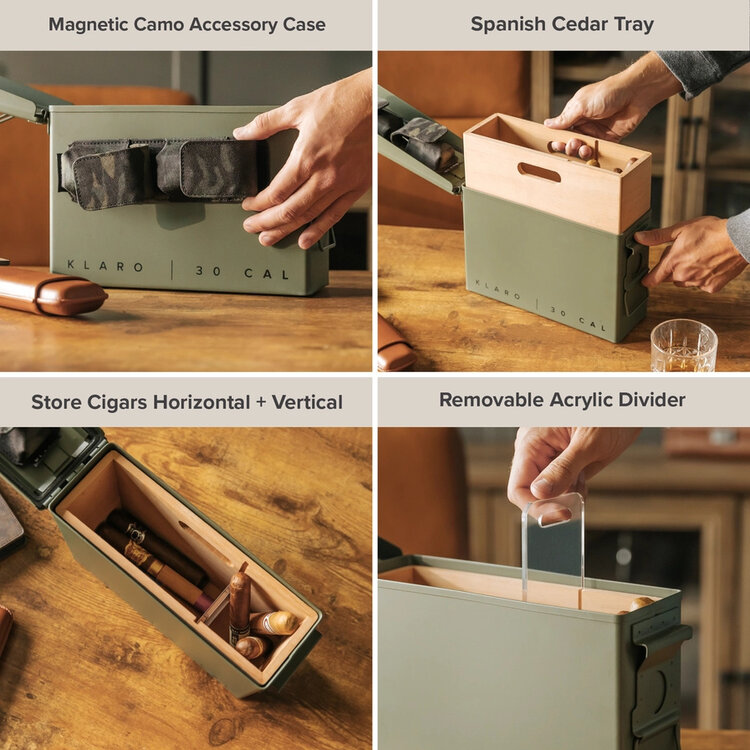 Magnetic Camo Accessory Case

KLARO | 30 CAL

Spanish Cedar Tray

KLARO | 30 CAL

Store Cigars Horizontal + Vertical

Removable Acrylic Divider