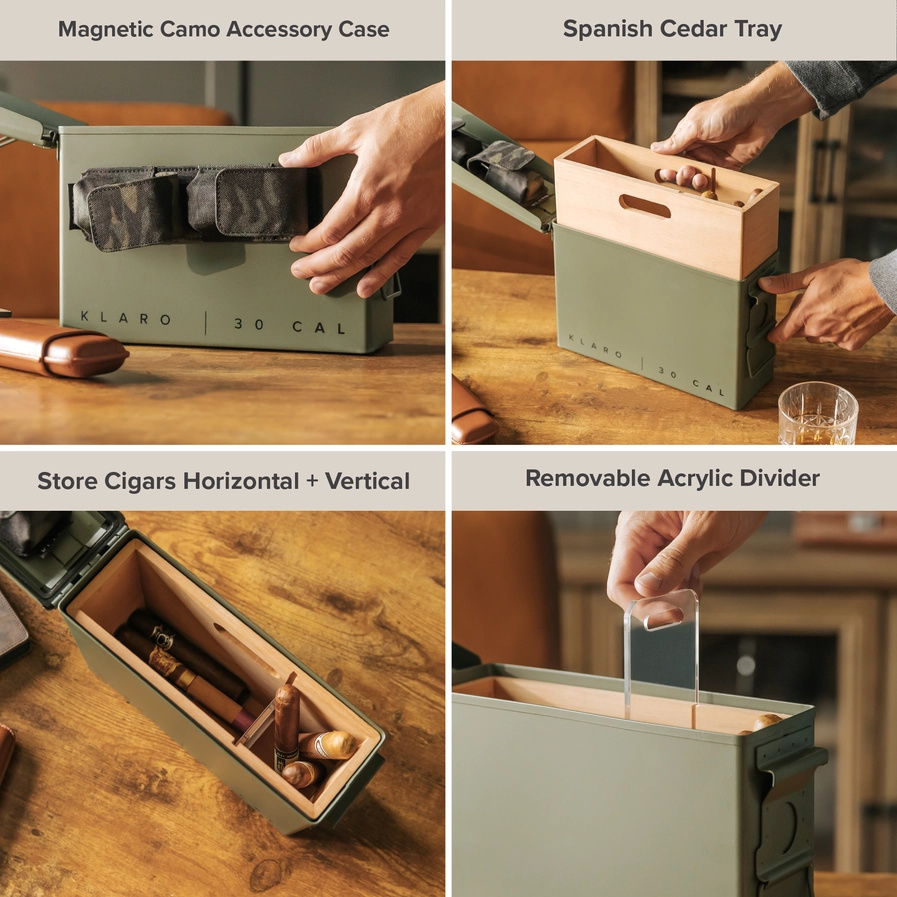 Magnetic Camo Accessory Case

KLARO | 30 CAL

Spanish Cedar Tray

KLARO | 30 CAL

Store Cigars Horizontal + Vertical

Removable Acrylic Divider