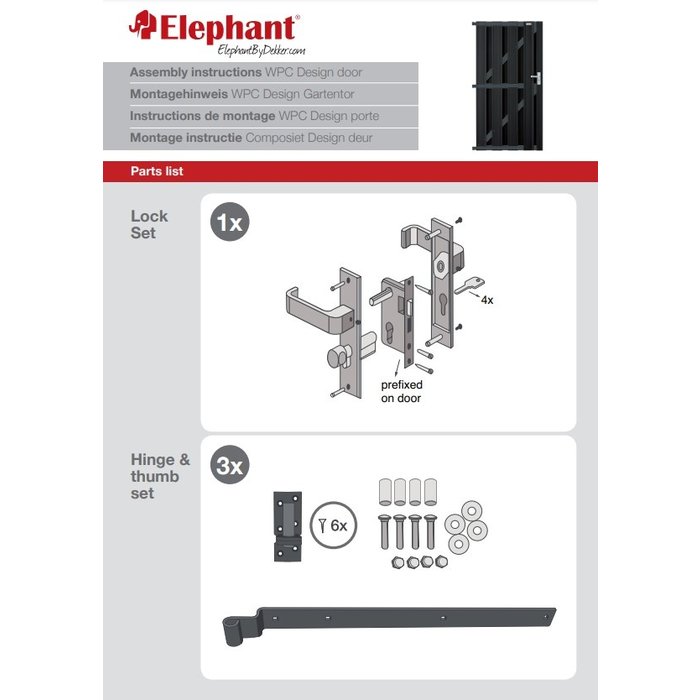 Elephant®
ElephantByDekker.com

Assembly instructions WPC Design door
Montagehinweis WPC Design Gartentor
Instructions de montage WPC Design porte
Montage instructie Composiet Design deur

Parts list

Lock Set

1x

4x

prefixed on door

Hinge & thumb set

3x

6x