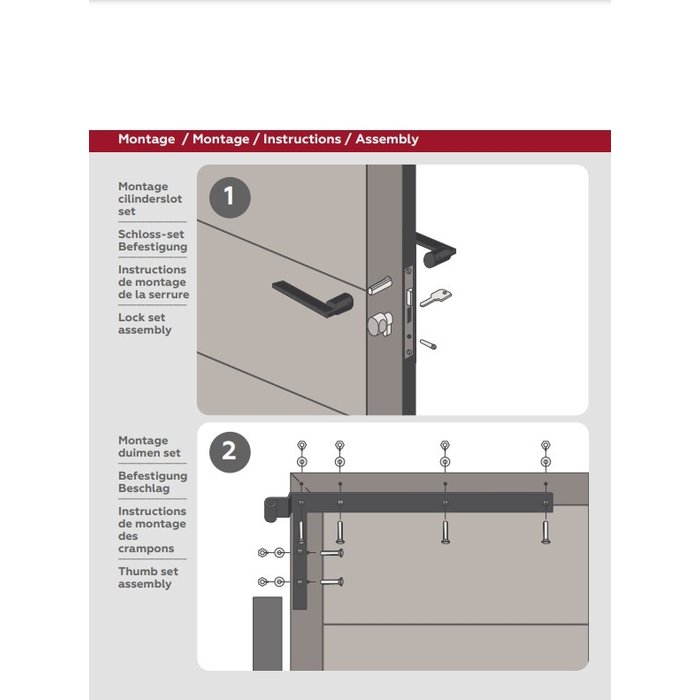 Montage / Montage / Instructions / Assembly

Montage cilinderslot set

Schloss-set Befestigung

Instructions de montage de la serrure

Lock set assembly

1

Montage duimen set

Befestigung Beschlag

Instructions de montage des crampons

Thumb set assembly

2