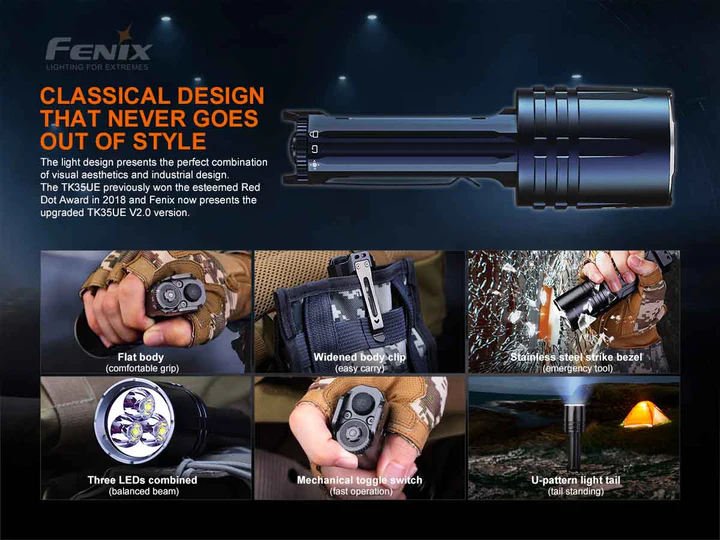 FENIX
LIGHTING FOR EXTREMES

CLASSICAL DESIGN THAT NEVER GOES OUT OF STYLE

The light design presents the perfect combination of visual aesthetics and industrial design. The TK35UE previously won the esteemed Red Dot Award in 2018 and Fenix now presents the upgraded TK35UE V2.0 version.

Flat body
(comfortable grip)

Widened body clip
(easy carry)

Stainless steel strike bezel
(emergency tool)

Three LEDs combined
(balanced beam)

Mechanical toggle switch
(fast operation)

U-pattern light tail
(tail standing)