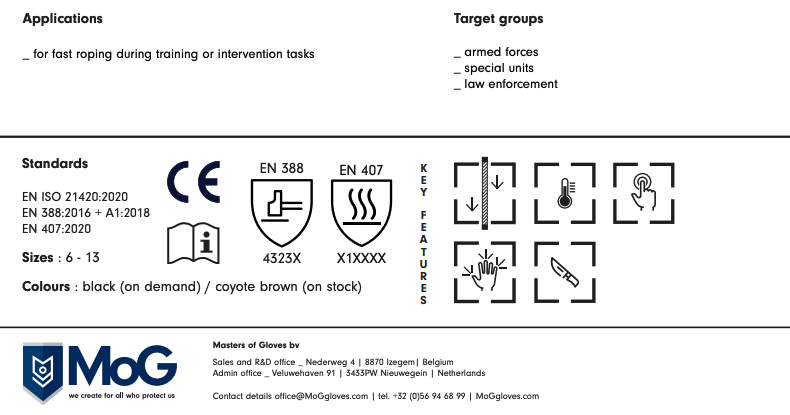 Applications

_ for fast roping during training or intervention tasks

Target groups

_ armed forces
_ special units
_ law enforcement

Standards

EN ISO 21420:2020
EN 388:2016 + A1:2018
EN 407:2020

Sizes : 6 - 13

Colours : black (on demand) / coyote brown (on stock)

CE

EN 388
4323X

EN 407
X1XXXX

KEY FEATURES

MoG
we create for all who protect us

Masters of Gloves bv

Sales and R&D office _ Nederweg 4 | 8870 Izegem| Belgium
Admin office _ Veluwehaven 91 | 3433PW Nieuwegein | Netherlands

Contact details office@MoGgloves.com | tel. +32 (0)56 94 68 99 | MoGgloves.com