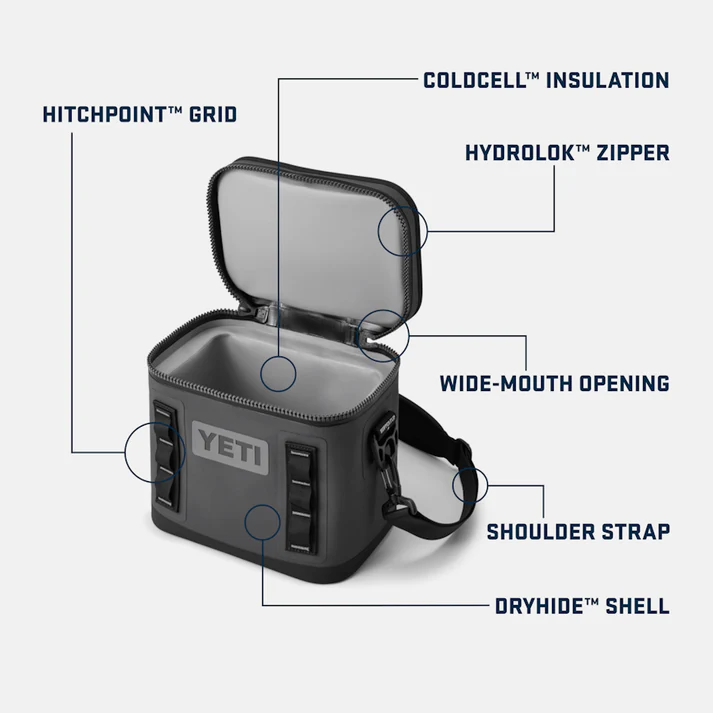 COLDCELL™ INSULATION

HITCHPOINT™ GRID

HYDROLOK™ ZIPPER

WIDE-MOUTH OPENING

YETI

SHOULDER STRAP

DRYHIDE™ SHELL