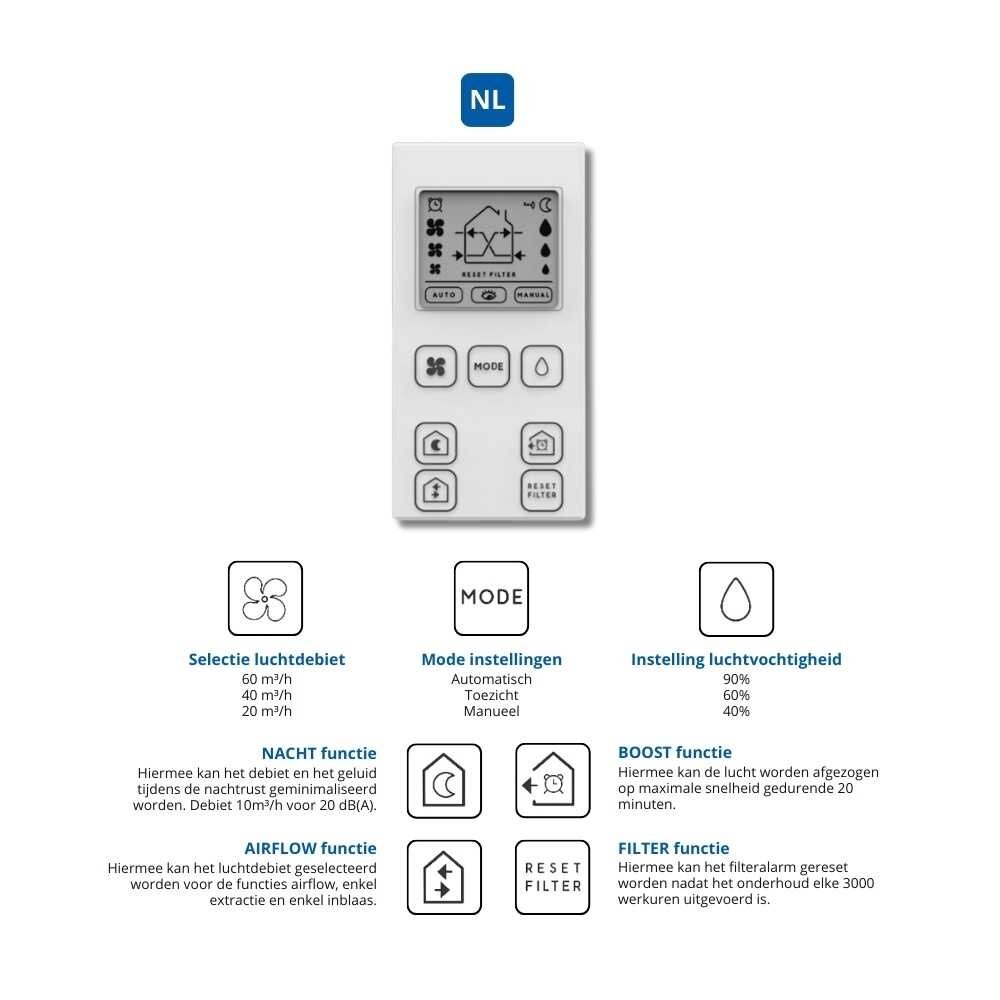 NL

RESET FILTER

AUTO

MANUAL

MODE

RESET FILTER

MODE

Selectie luchtdebiet
60 m³/h
40 m³/h
20 m³/h

Mode instellingen
Automatisch
Toezicht
Manueel

Instelling luchtvochtigheid
90%
60%
40%

NACHT functie
Hiermee kan het debiet en het geluid tijdens de nachtrust geminimaliseerd worden. Debiet 10m³/h voor 20 dB(A).

BOOST functie
Hiermee kan de lucht worden afgezogen op maximale snelheid gedurende 20 minuten.

AIRFLOW functie
Hiermee kan het luchtdebiet geselecteerd worden voor de functies airflow, enkel extractie en enkel inblaas.

RESET FILTER

FILTER functie
Hiermee kan het filteralarm gereset worden nadat het onderhoud elke 3000 werkuren uitgevoerd is.